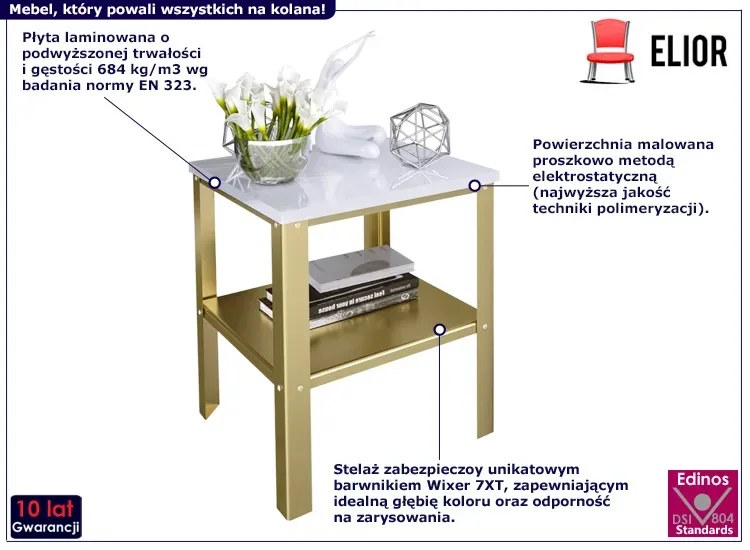 Mebel, który powali wszystkich na kolana!

ELIOR

Płyta laminowana o podwyższonej trwałości i gęstości 684 kg/m3 wg badania normy EN 323.

Powierzchnia malowana proszkowo metodą elektrostatyczną (najwyższa jakość techniki polimeryzacji).

Stelaż zabezpieczoy unikatowym barwnikiem Wixer 7XT, zapewniającym idealną głębię koloru oraz odporność na zarysowania.

10 lat Gwarancji

Edinos DSI 804 Standards