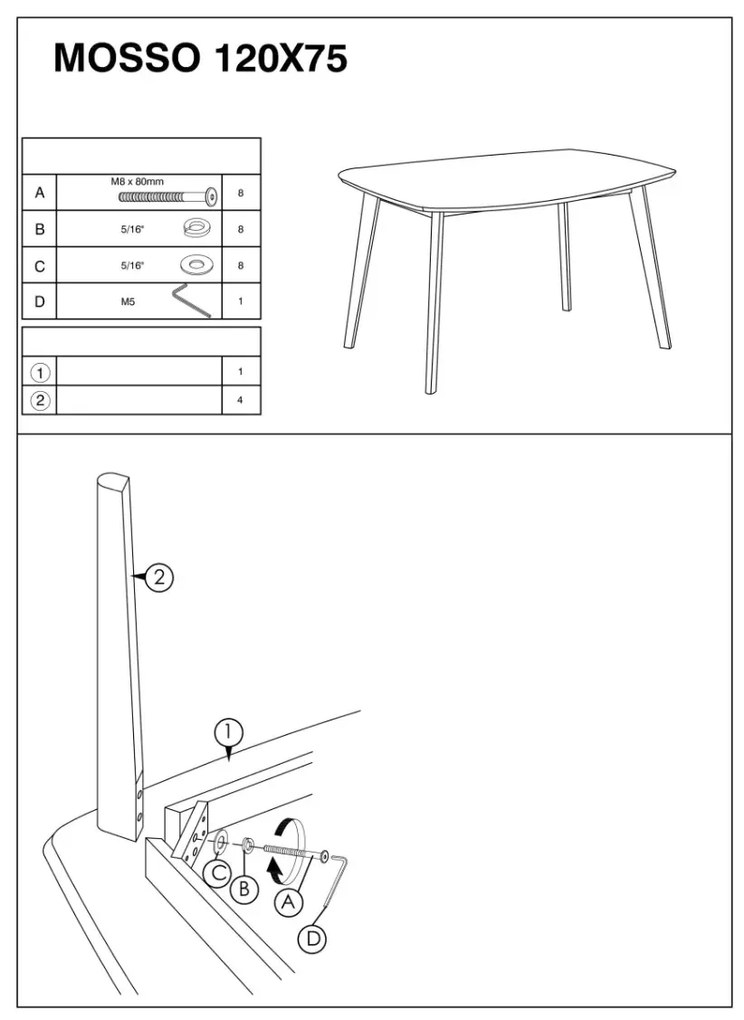 MOSSO 120X75

| | | |
|---|---|---|
| A | M8 x 80mm | 8 |
| B | 5/16" | 8 |
| C | 5/16" | 8 |
| D | M5 | 1 |

| | | |
|---|---|---|
| 1 | | 1 |
| 2 | | 4 |

2
1
C
B
A
D