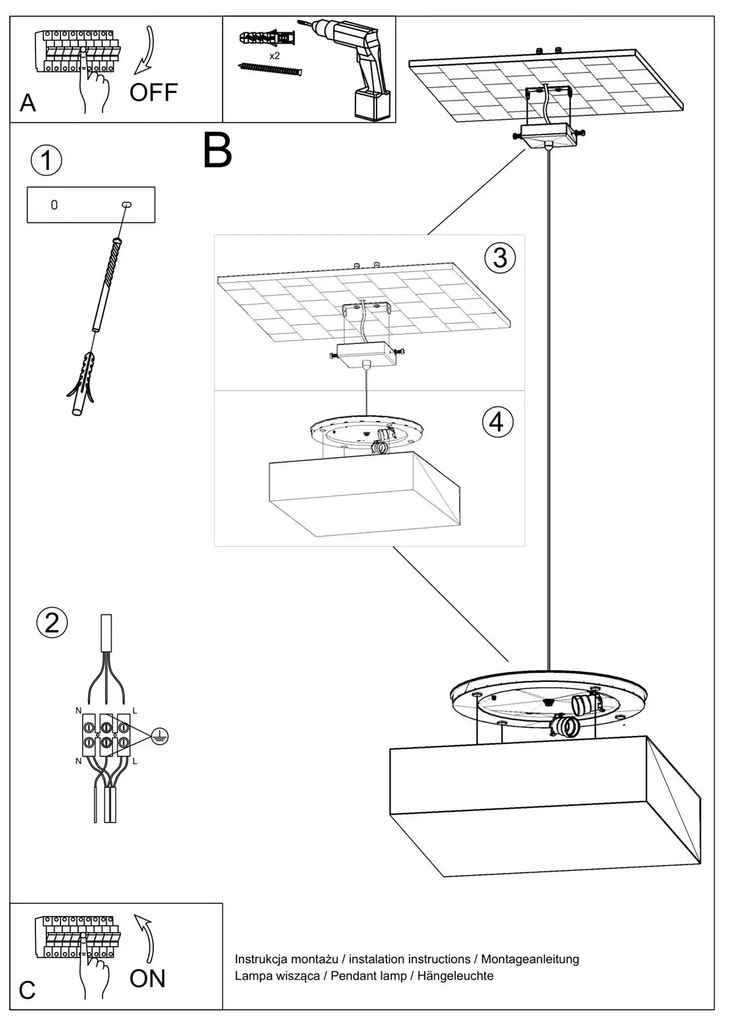 A
OFF
x2
B
1
0
3
4
2
N
L
N
L
C
ON
Instrukcja montażu / instalation instructions / Montageanleitung
Lampa wisząca / Pendant lamp / Hängeleuchte