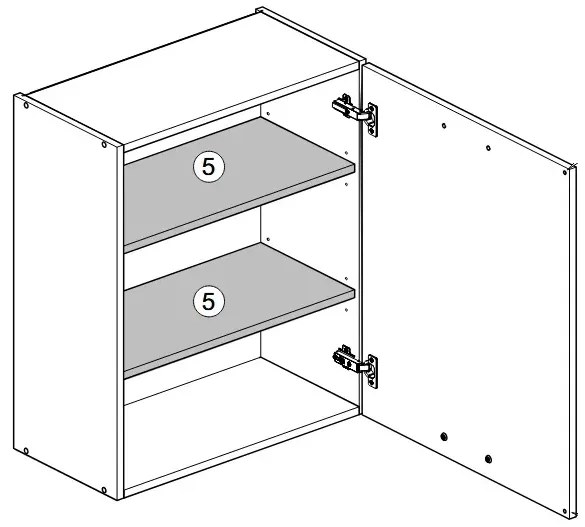 5

5