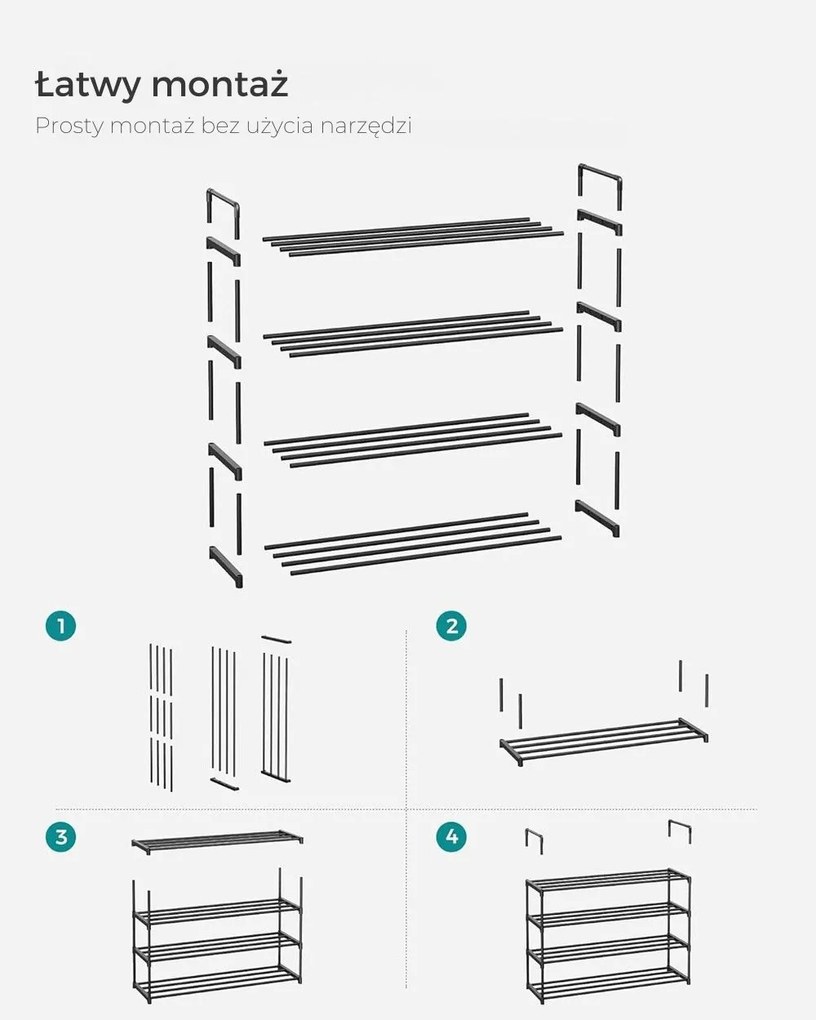 Łatwy montaż

Prosty montaż bez użycia narzędzi

1

2

3

4