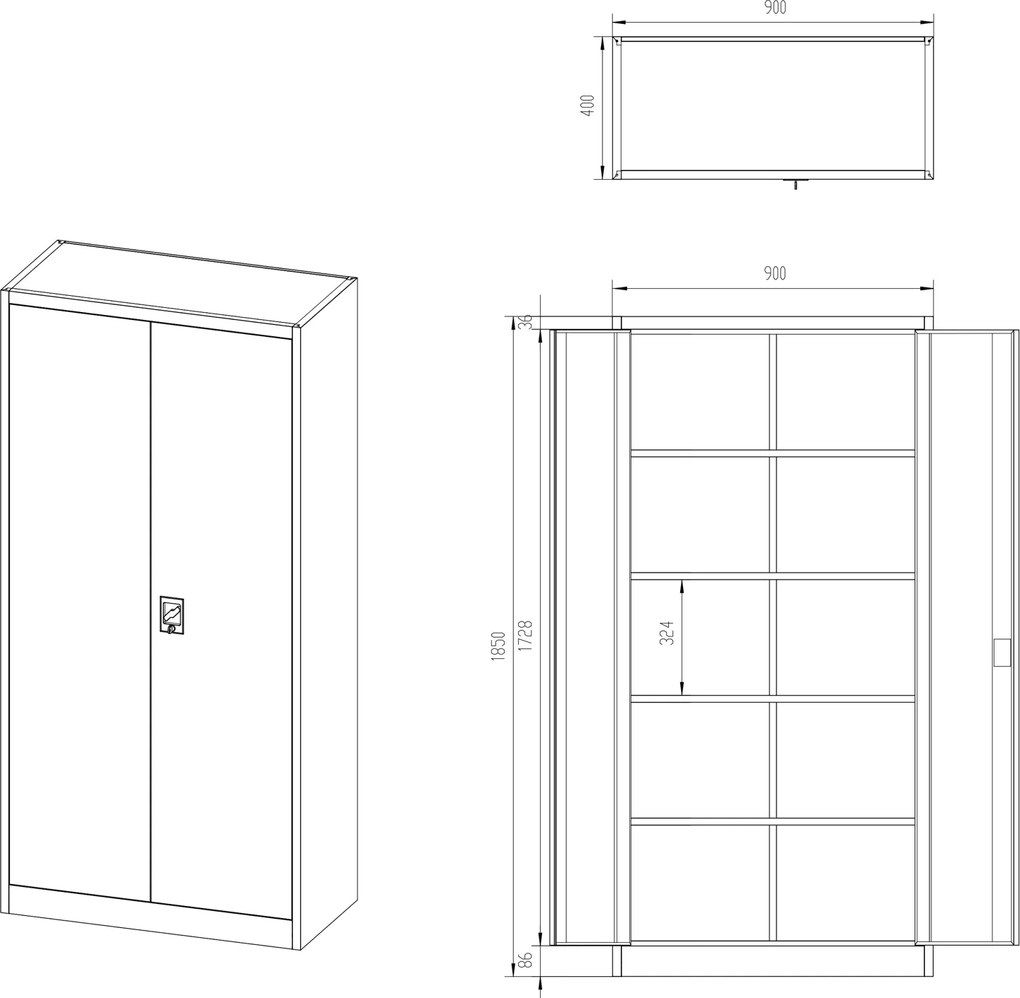 900
400
900
36
1850
1728
324
86