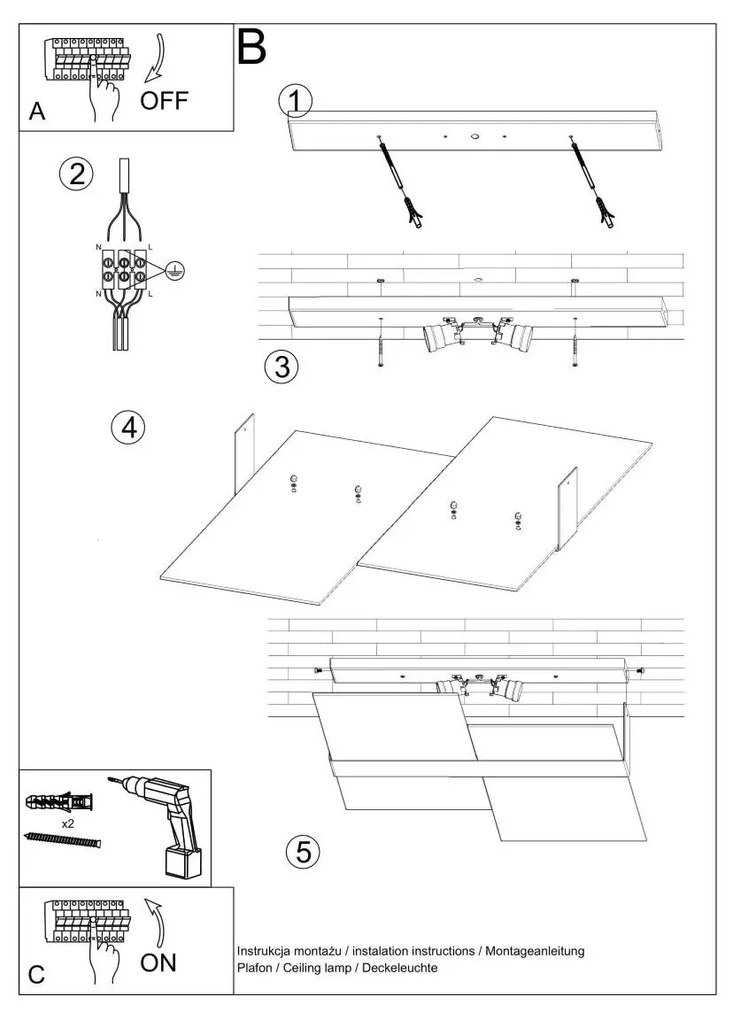 A
OFF

B

1

2

N
L
N
L

3

4

5

x2

C
ON

Instrukcja montażu / instalation instructions / Montageanleitung
Plafon / Ceiling lamp / Deckeleuchte