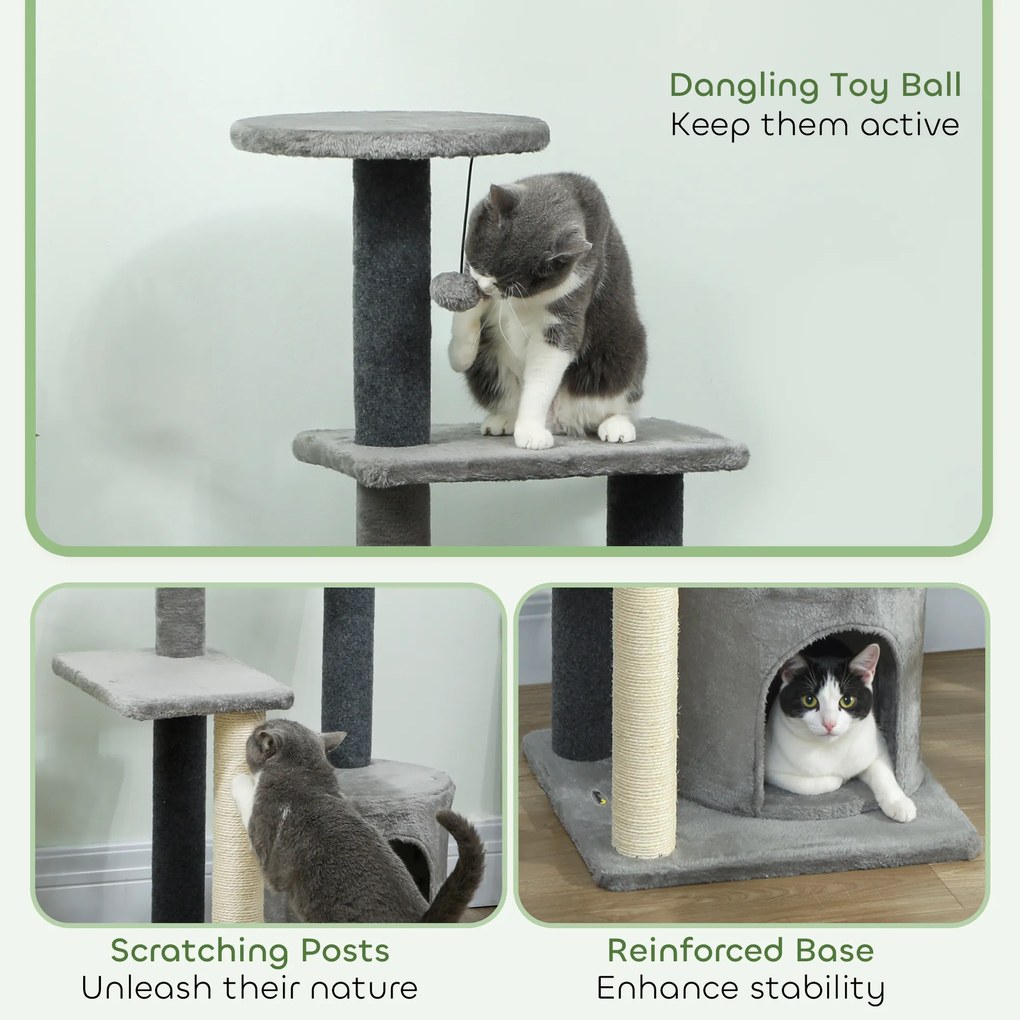 Dangling Toy Ball
Keep them active

Scratching Posts
Unleash their nature

Reinforced Base
Enhance stability