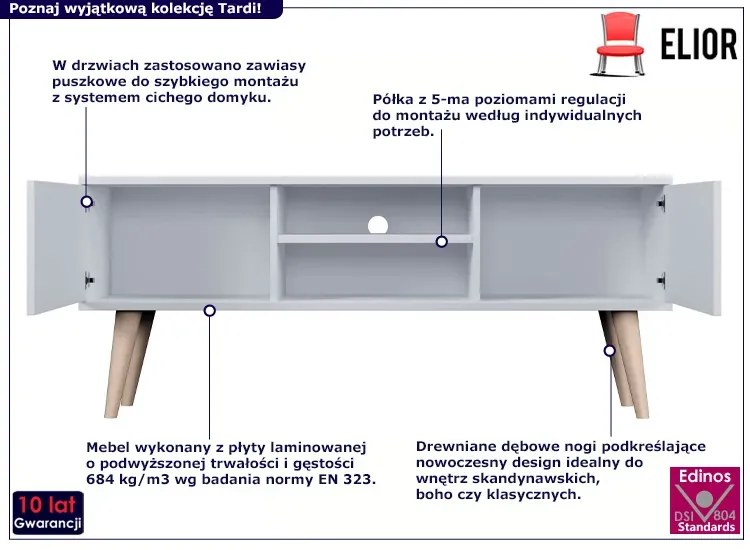 Poznaj wyjątkową kolekcję Tardi!

ELIOR

W drzwiach zastosowano zawiasy puszkowe do szybkiego montażu z systemem cichego domyku.

Półka z 5-ma poziomami regulacji do montażu według indywidualnych potrzeb.

Mebel wykonany z płyty laminowanej o podwyższonej trwałości i gęstości 684 kg/m3 wg badania normy EN 323.

Drewniane dębowe nogi podkreślające nowoczesny design idealny do wnętrz skandynawskich, boho czy klasycznych.

10 lat
Gwarancji

Edinos
DSI 804
Standards