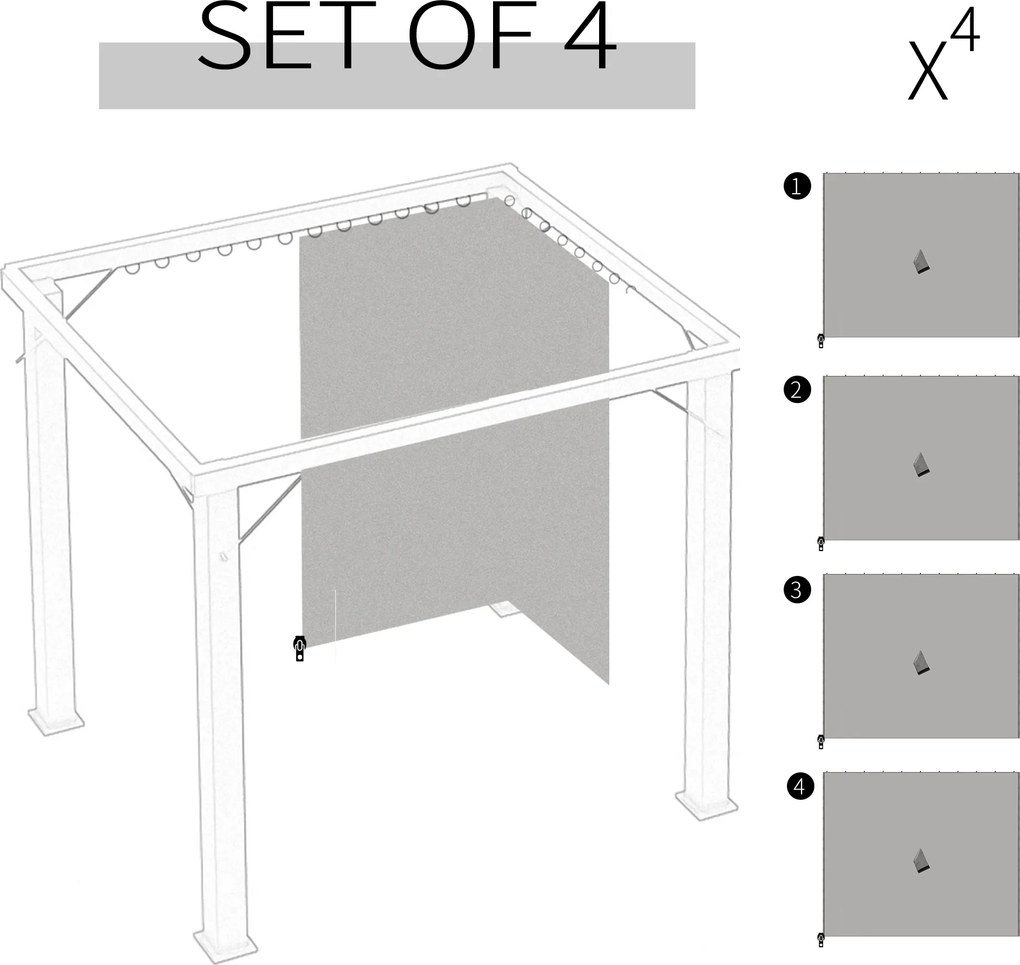 SET OF 4

$X^4$

1

2

3

4