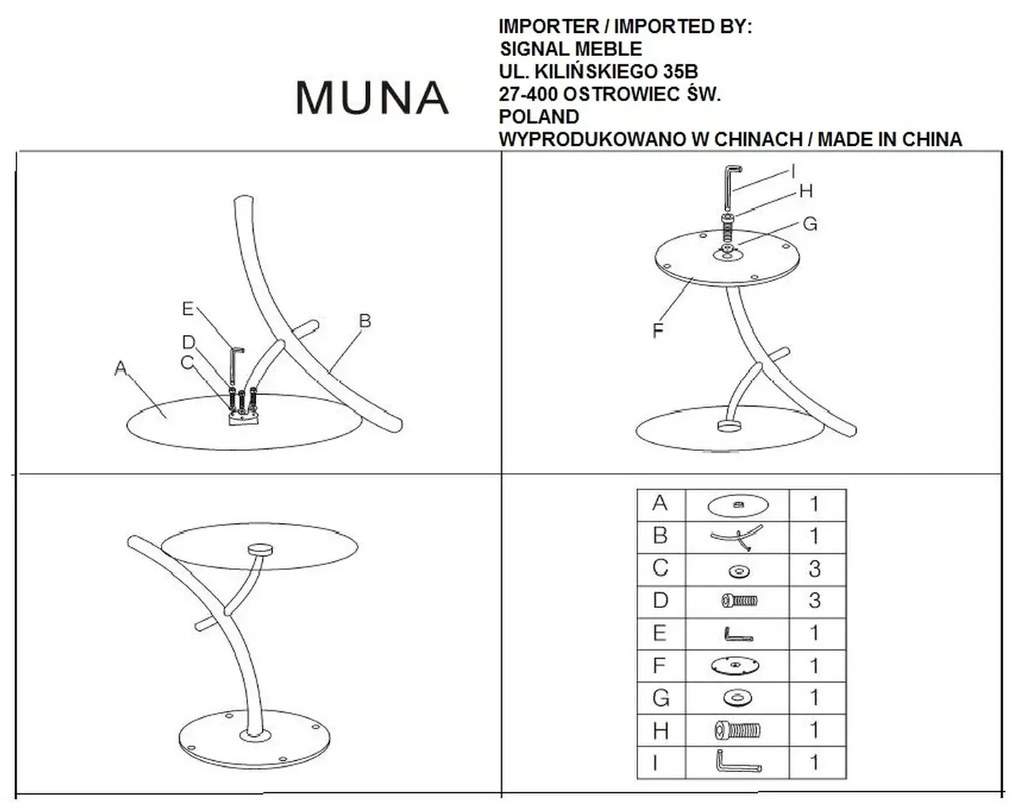 MUNA

IMPORTER / IMPORTED BY:
SIGNAL MEBLE
UL. KILIŃSKIEGO 35B
27-400 OSTROWIEC ŚW.
POLAND
WYPRODUKOWANO W CHINACH / MADE IN CHINA

E
D
C
A
B

I
H
G
F

| A | | 1 |
|---|---|---|
| B | | 1 |
| C | | 3 |
| D | | 3 |
| E | | 1 |
| F | | 1 |
| G | | 1 |
| H | | 1 |
| I | | 1 |