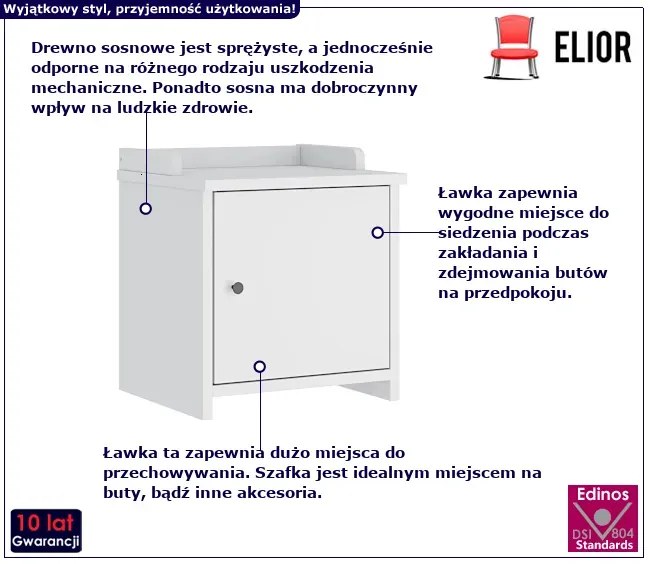 Wyjątkowy styl, przyjemność użytkowania!

ELIOR

Drewno sosnowe jest sprężyste, a jednocześnie odporne na różnego rodzaju uszkodzenia mechaniczne. Ponadto sosna ma dobroczynny wpływ na ludzkie zdrowie.

Ławka zapewnia wygodne miejsce do siedzenia podczas zakładania i zdejmowania butów na przedpokoju.

Ławka ta zapewnia dużo miejsca do przechowywania. Szafka jest idealnym miejscem na buty, bądź inne akcesoria.

10 lat
Gwarancji

Edinos
DSI 804
Standards