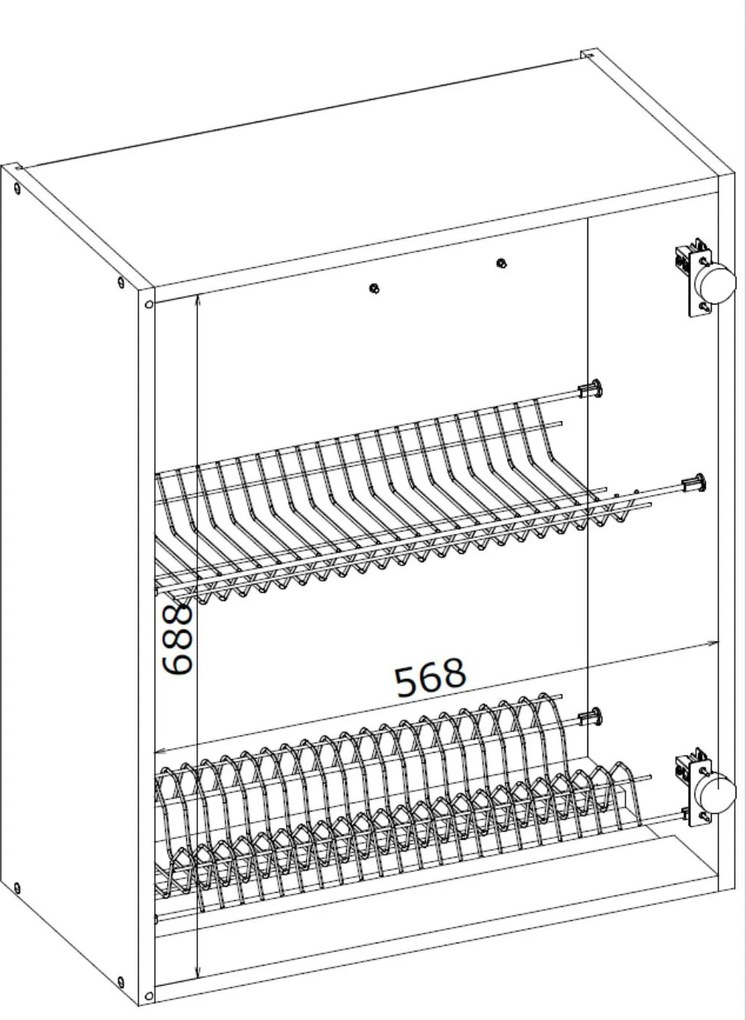 688
568