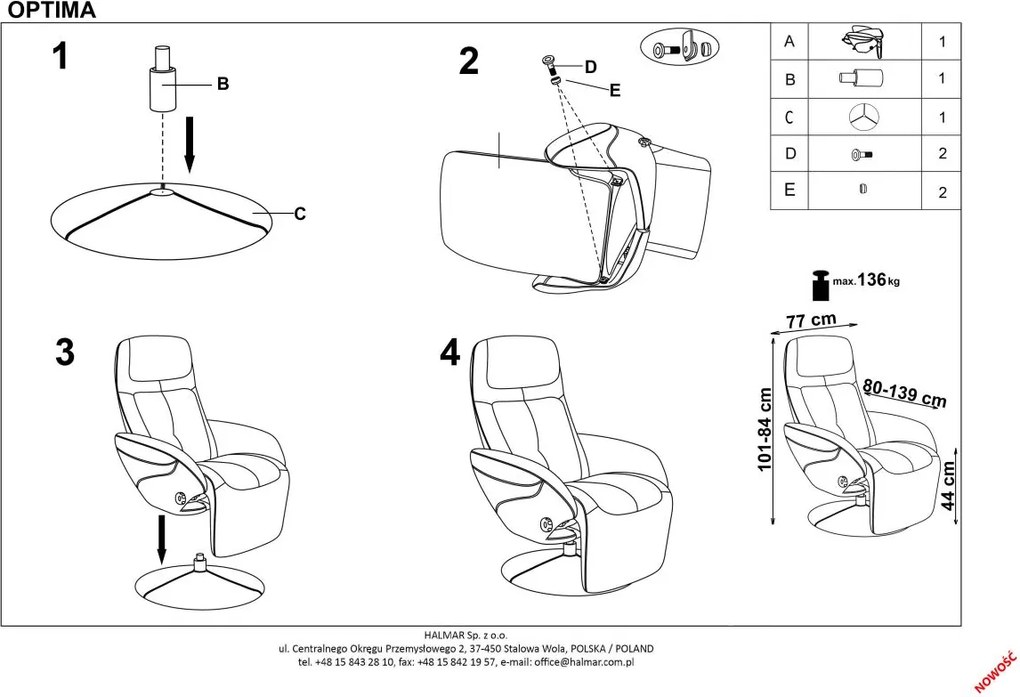 OPTIMA

1

B

C

2

D

E

| A |  | 1 |
|---|---|---|
| B |  | 1 |
| C |  | 1 |
| D |  | 2 |
| E |  | 2 |

max. 136 kg

77 cm

80-139 cm

101-84 cm

44 cm

3

4

HALMAR Sp. z o.o.
ul. Centralnego Okręgu Przemysłowego 2, 37-450 Stalowa Wola, POLSKA / POLAND
tel. +48 15 843 28 10, fax: +48 15 842 19 57, e-mail: office@halmar.com.pl

NOWOŚĆ