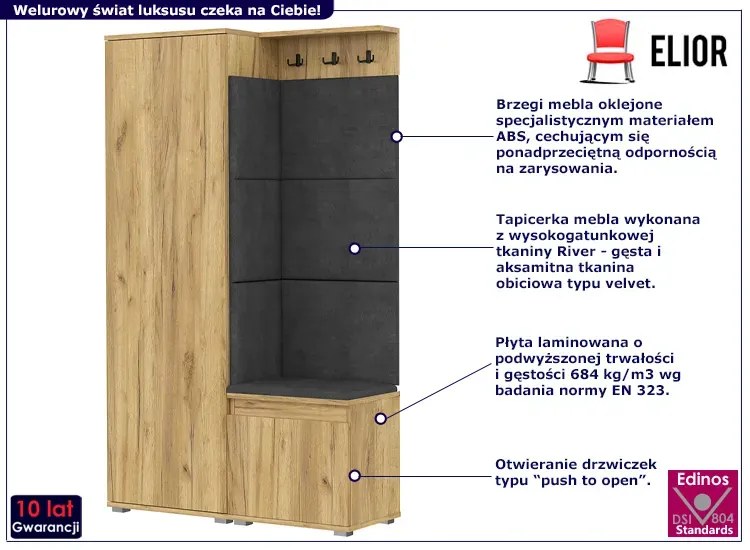 Welurowy świat luksusu czeka na Ciebie!

ELIOR

Brzegi mebla oklejone specjalistycznym materiałem ABS, cechującym się ponadprzeciętną odpornością na zarysowania.

Tapicerka mebla wykonana z wysokogatunkowej tkaniny River - gęsta i aksamitna tkanina obiciowa typu velvet.

Płyta laminowana o podwyższonej trwałości i gęstości 684 kg/m3 wg badania normy EN 323.

Otwieranie drzwiczek typu "push to open".

10 lat
Gwarancji

Edinos
DSI 804
Standards