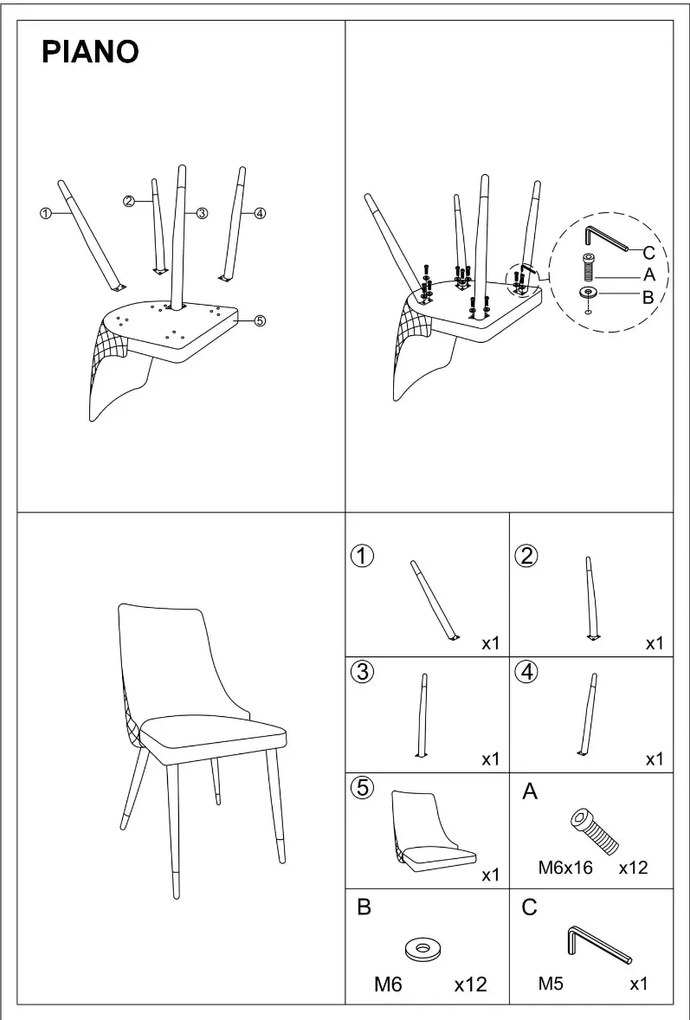 PIANO

①
②
③
④
⑤

C
A
B

①
x1

②
x1

③
x1

④
x1

⑤
x1

A
M6x16 x12

B
M6 x12

C
M5 x1