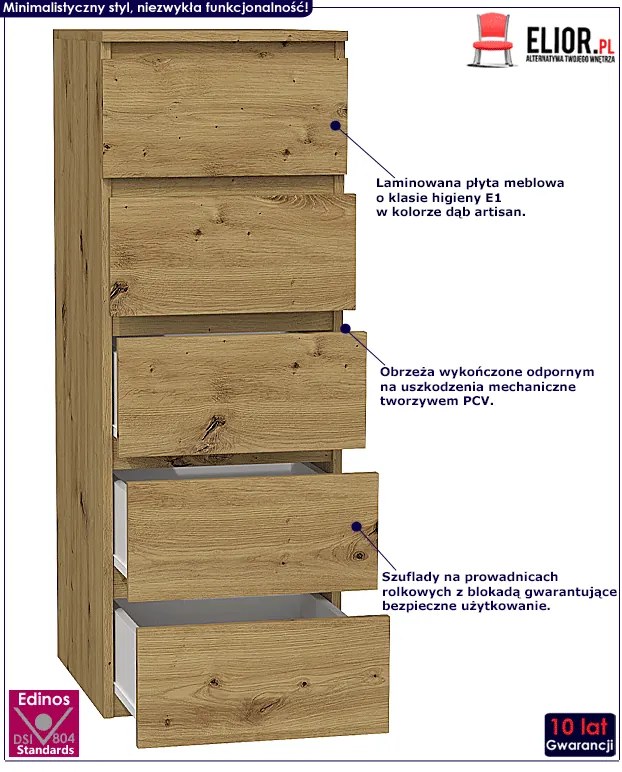 Minimalistyczny styl, niezwykła funkcjonalność!

ELIOR.PL
ALTERNATYWA TWOJEGO WNĘTRZA

Laminowana płyta meblowa o klasie higieny E1 w kolorze dąb artisan.

Obrzeża wykończone odpornym na uszkodzenia mechaniczne tworzywem PCV.

Szuflady na prowadnicach rolkowych z blokadą gwarantujące bezpieczne użytkowanie.

Edinos
DSI 804
Standards

10 lat
Gwarancji