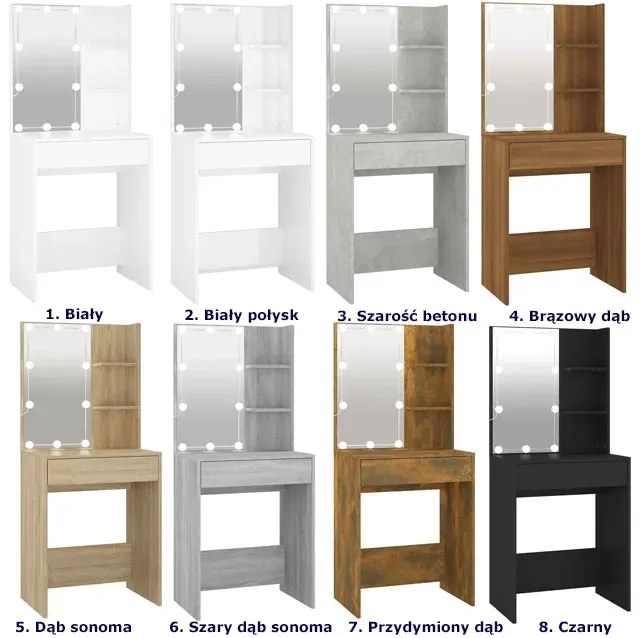 1. Biały
2. Biały połysk
3. Szarość betonu
4. Brązowy dąb
5. Dąb sonoma
6. Szary dąb sonoma
7. Przydymiony dąb
8. Czarny