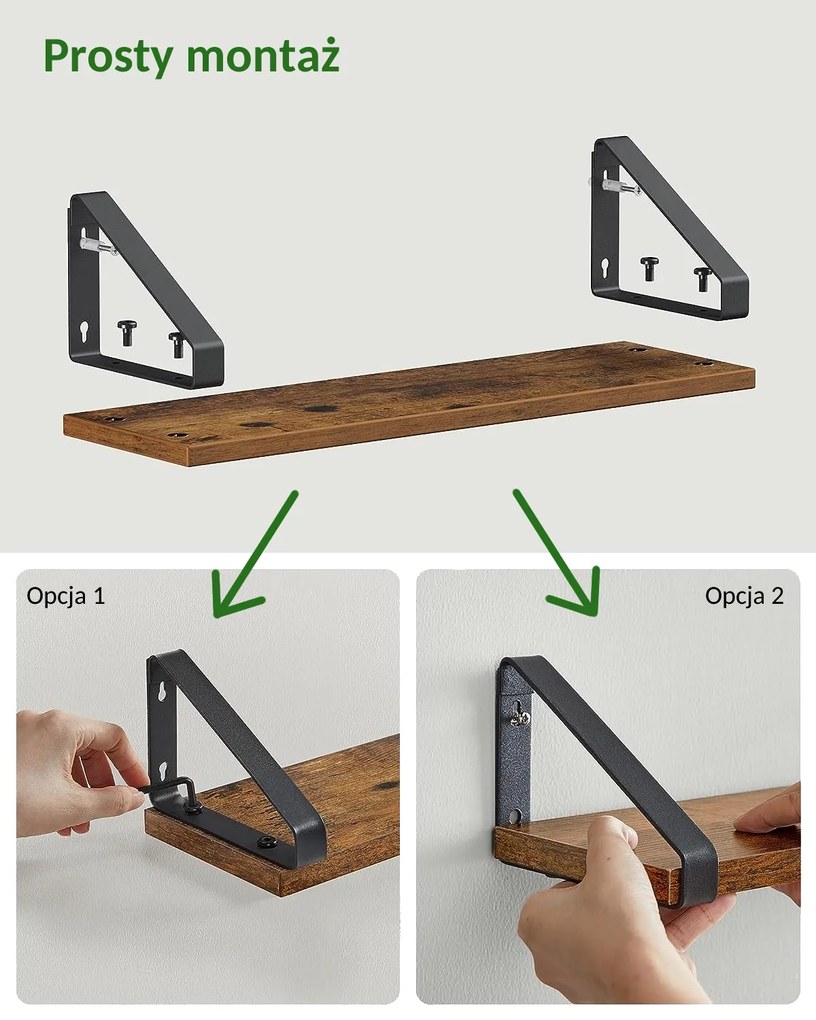 Prosty montaż

Opcja 1

Opcja 2