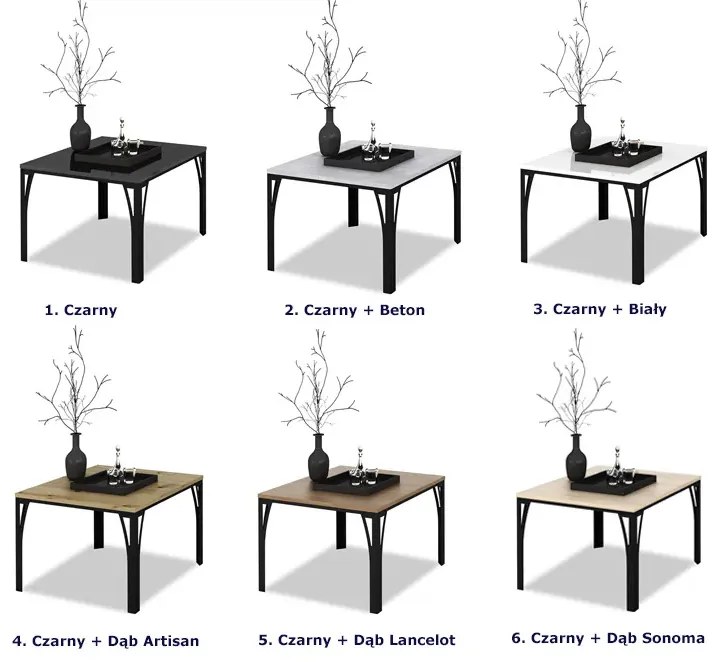 1. Czarny

2. Czarny + Beton

3. Czarny + Biały

4. Czarny + Dąb Artisan

5. Czarny + Dąb Lancelot

6. Czarny + Dąb Sonoma