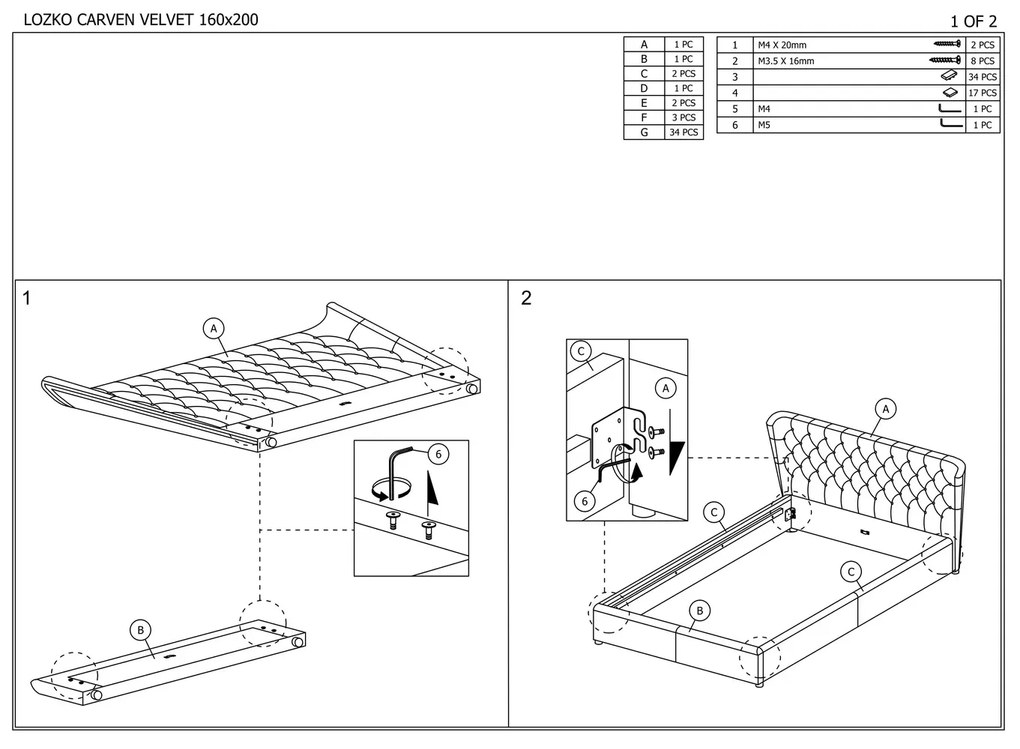 LOZKO CARVEN VELVET 160x200

1 OF 2

| A | 1 PC |
|---|---|
| B | 1 PC |
| C | 2 PCS |
| D | 1 PC |
| E | 2 PCS |
| F | 3 PCS |
| G | 34 PCS |

| 1 | M4 X 20mm | 2 PCS |
|---|---|---|
| 2 | M3.5 X 16mm | 8 PCS |
| 3 | | 34 PCS |
| 4 | | 17 PCS |
| 5 | M4 | 1 PC |
| 6 | M5 | 1 PC |

1

A

6

B

2

C

A

6

A

C

C

B