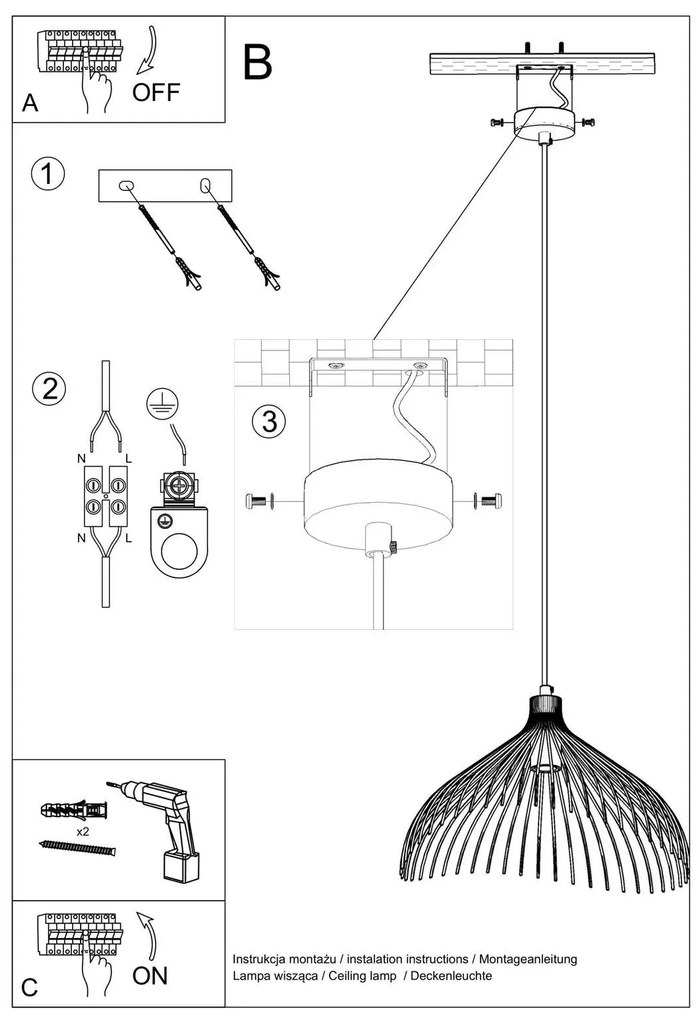 A
OFF

B

1

2

N L
N L

3

x2

C
ON

Instrukcja montażu / instalation instructions / Montageanleitung
Lampa wisząca / Ceiling lamp / Deckenleuchte