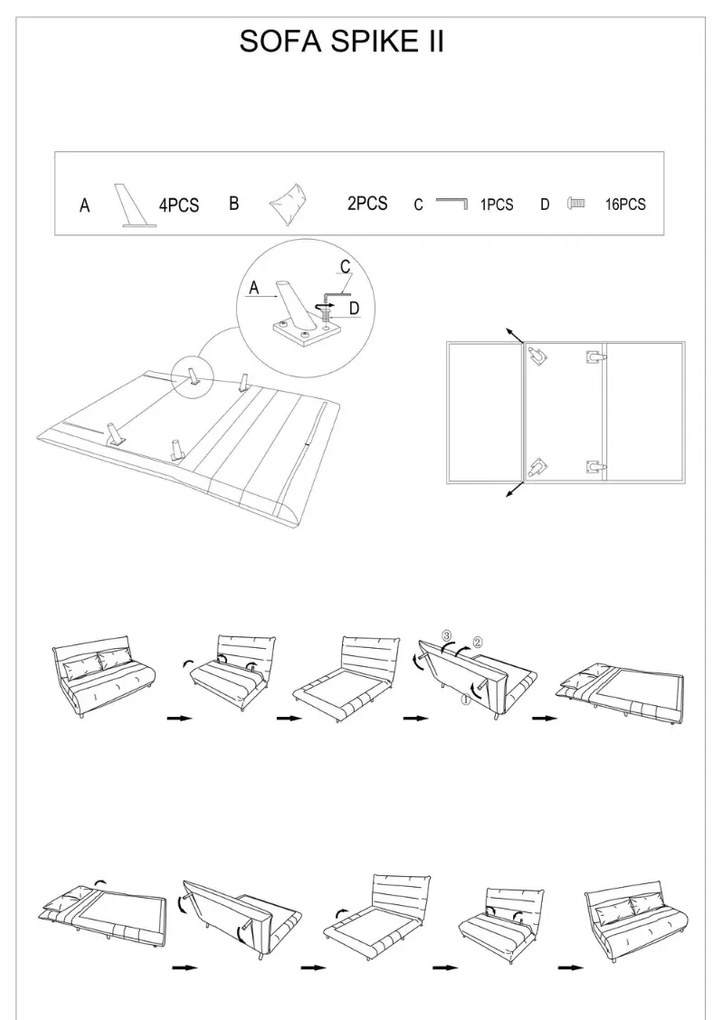 SOFA SPIKE II

A 4PCS B 2PCS C 1PCS D 16PCS

A C D

③ ② ①