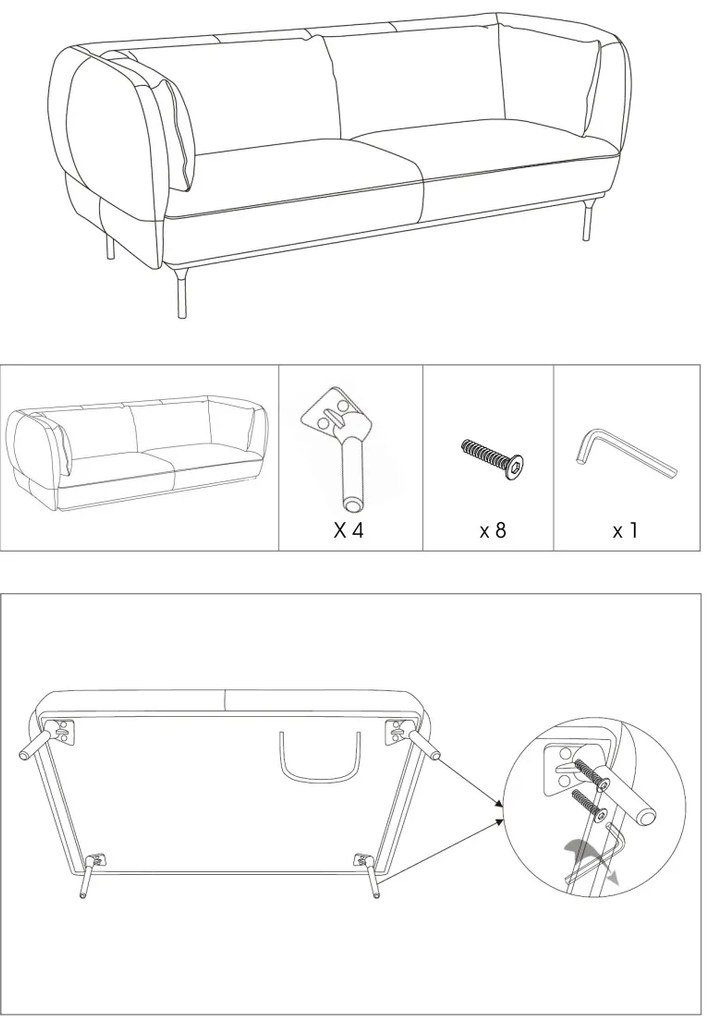 X 4

x 8

x 1