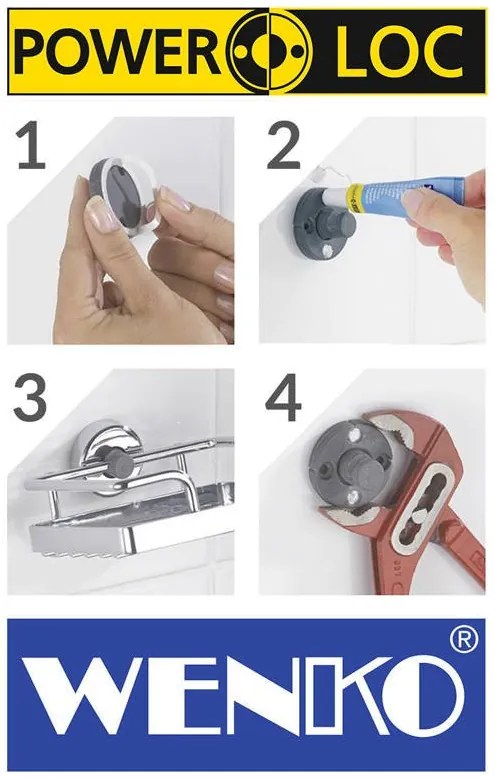 POWER LOC

1

2

3

4

WENKO®