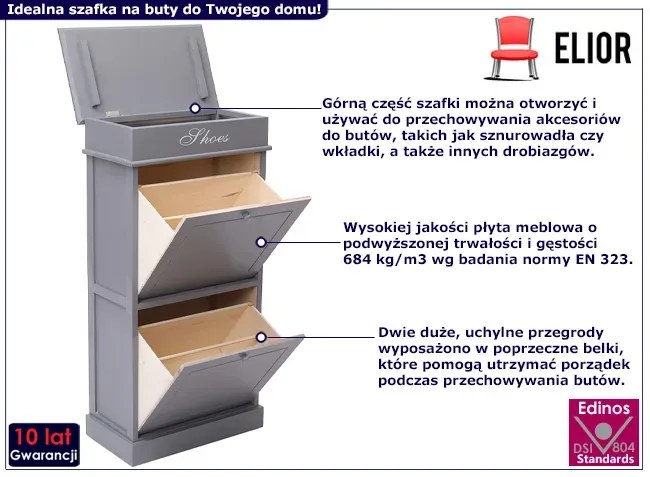 Idealna szafka na buty do Twojego domu!

ELIOR

Shoes

Górną część szafki można otworzyć i używać do przechowywania akcesoriów do butów, takich jak sznurowadła czy wkładki, a także innych drobiazgów.

Wysokiej jakości płyta meblowa o podwyższonej trwałości i gęstości 684 kg/m3 wg badania normy EN 323.

Dwie duże, uchylne przegrody wyposażono w poprzeczne belki, które pomogą utrzymać porządek podczas przechowywania butów.

10 lat
Gwarancji

Edinos
DSI 804
Standards