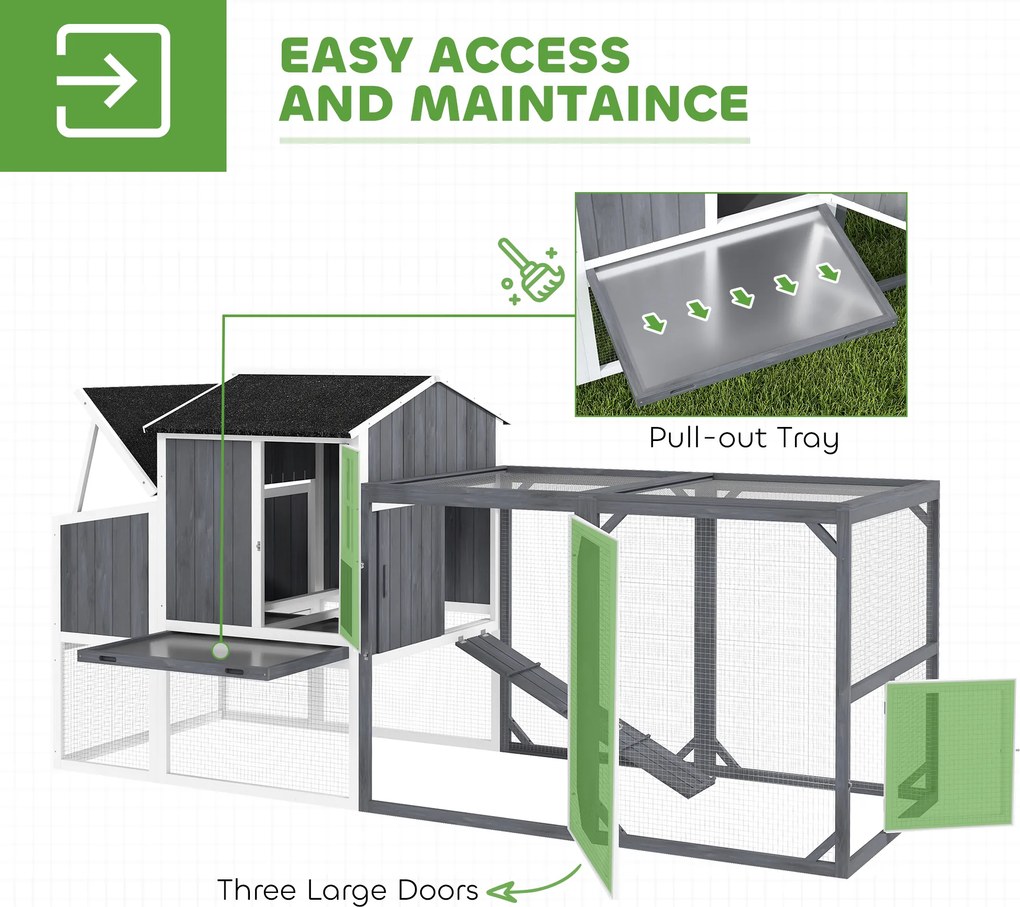 EASY ACCESS AND MAINTAINCE

Pull-out Tray

Three Large Doors