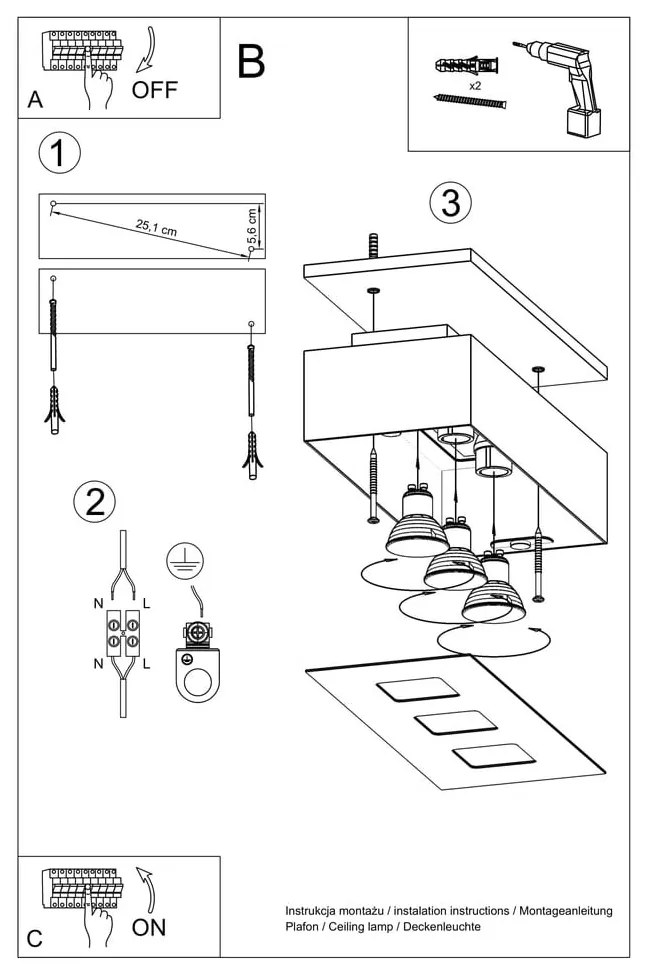 A
OFF

B

x2

1

25,1 cm
5,6 cm

3

2

N
L
N
L

C
ON

Instrukcja montażu / instalation instructions / Montageanleitung
Plafon / Ceiling lamp / Deckenleuchte