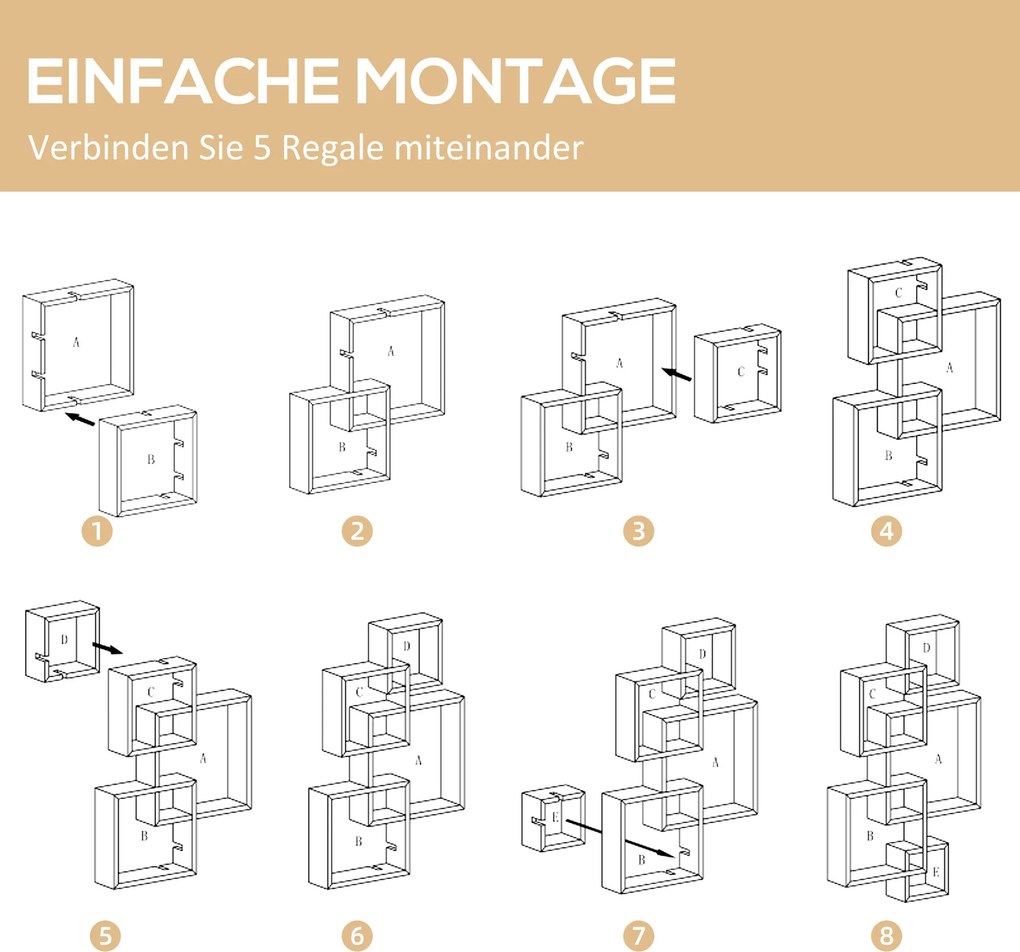 EINFACHE MONTAGE

Verbinden Sie 5 Regale miteinander

A
B
1

A
B
2

A
B
C
3

C
A
B
4

D
C
A
B
5

D
C
A
B
6

D
C
A
E
B
7

D
C
A
B
E
8