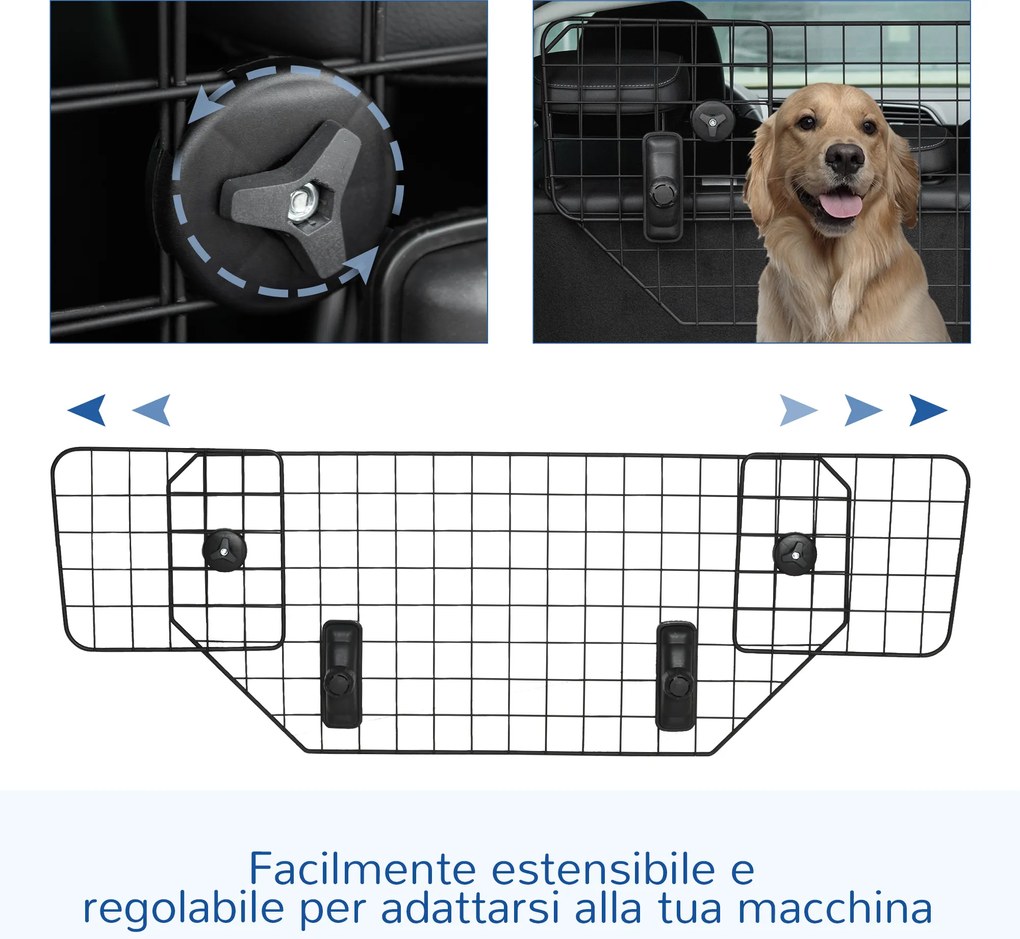 Facilmente estensibile e regolabile per adattarsi alla tua macchina