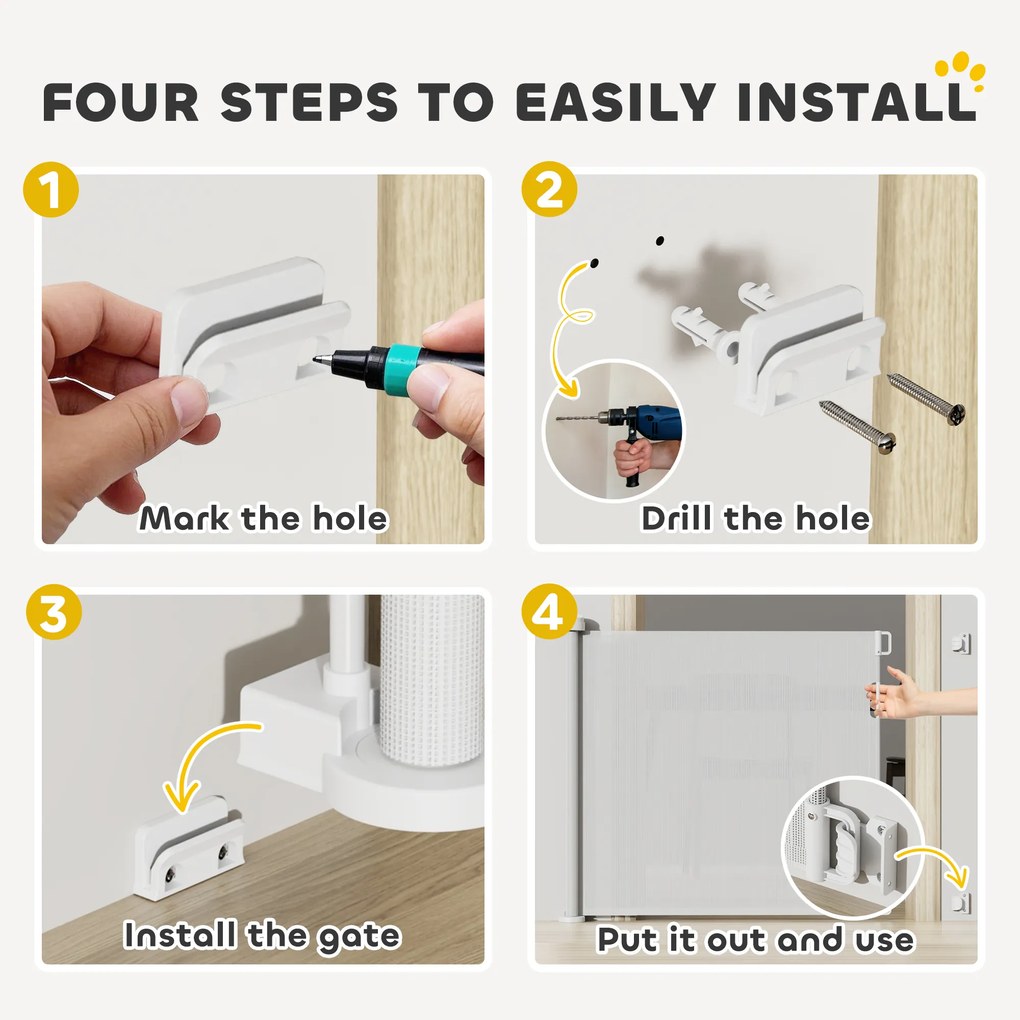 FOUR STEPS TO EASILY INSTALL

1

Mark the hole

2

Drill the hole

3

Install the gate

4

Put it out and use