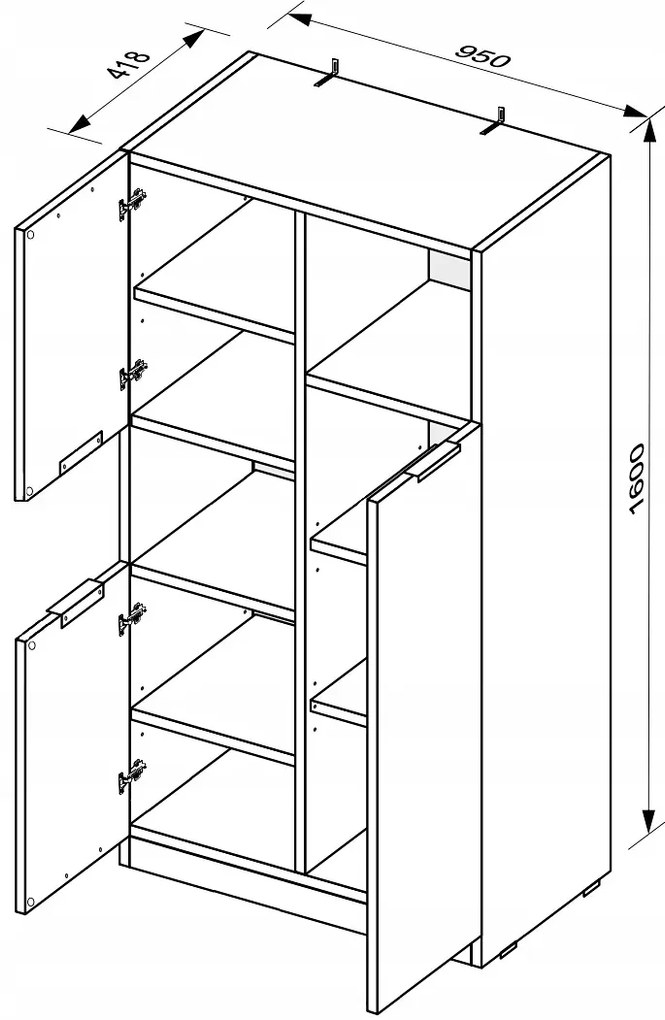 418
950
1600