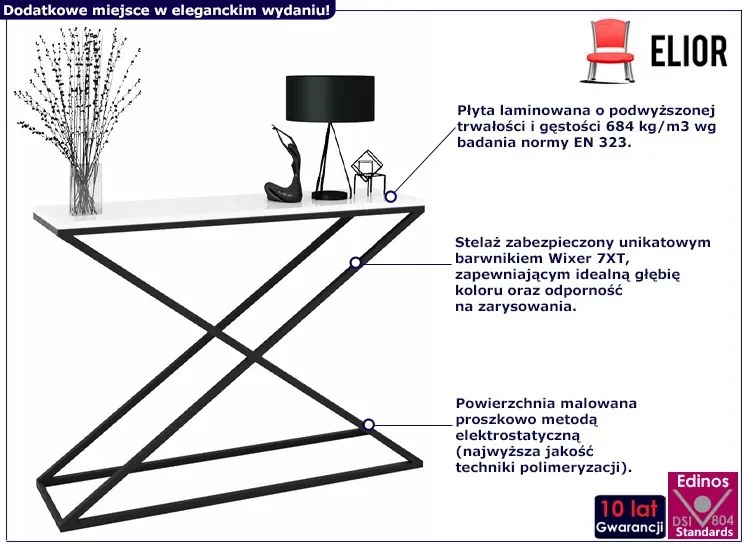 Dodatkowe miejsce w eleganckim wydaniu!

ELIOR

Płyta laminowana o podwyższonej trwałości i gęstości 684 kg/m3 wg badania normy EN 323.

Stelaż zabezpieczony unikatowym barwnikiem Wixer 7XT, zapewniającym idealną głębię koloru oraz odporność na zarysowania.

Powierzchnia malowana proszkowo metodą elektrostatyczną (najwyższa jakość techniki polimeryzacji).

10 lat Gwarancji

Edinos DSI 804 Standards