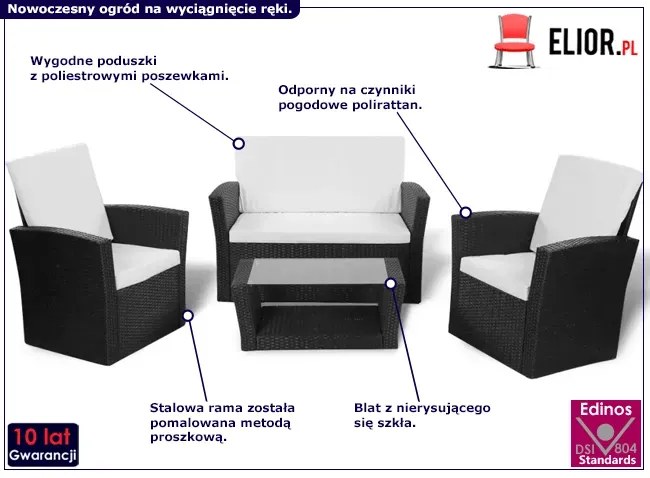 Nowoczesny ogród na wyciągnięcie ręki.

ELIOR.PL

Wygodne poduszki z poliestrowymi poszewkami.

Odporny na czynniki pogodowe polirattan.

Stalowa rama została pomalowana metodą proszkową.

Blat z nierysującego się szkła.

10 lat Gwarancji

Edinos DSI 804 Standards