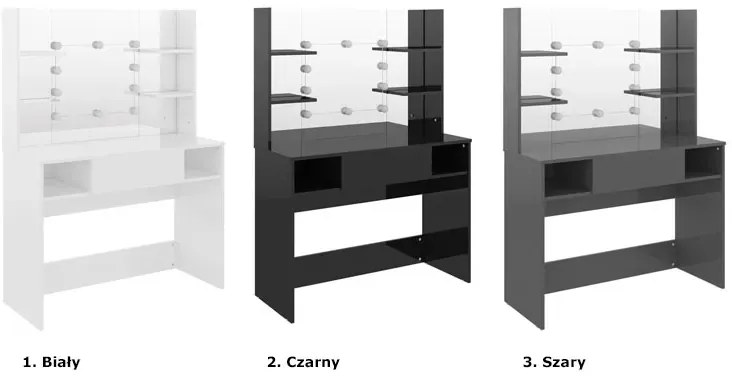 1. Biały

2. Czarny

3. Szary