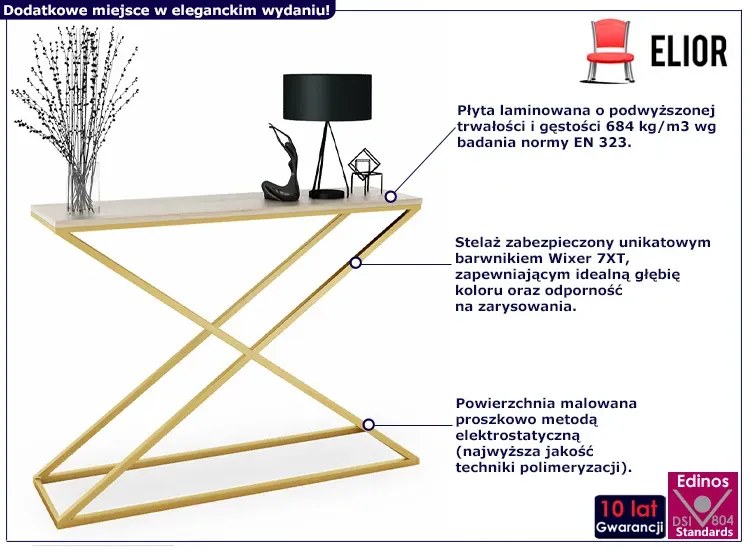 Dodatkowe miejsce w eleganckim wydaniu!

ELIOR

Płyta laminowana o podwyższonej trwałości i gęstości 684 kg/m3 wg badania normy EN 323.

Stelaż zabezpieczony unikatowym barwnikiem Wixer 7XT, zapewniającym idealną głębię koloru oraz odporność na zarysowania.

Powierzchnia malowana proszkowo metodą elektrostatyczną (najwyższa jakość techniki polimeryzacji).

10 lat
Gwarancji

Edinos
DSI 804
Standards