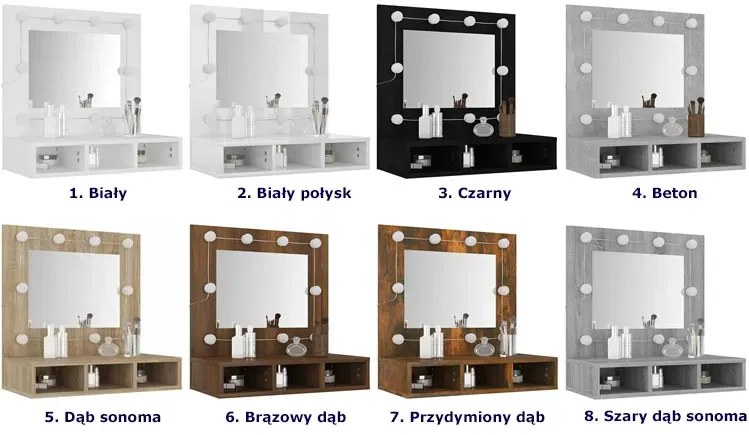 1. Biały

2. Biały połysk

3. Czarny

4. Beton

5. Dąb sonoma

6. Brązowy dąb

7. Przydymiony dąb

8. Szary dąb sonoma