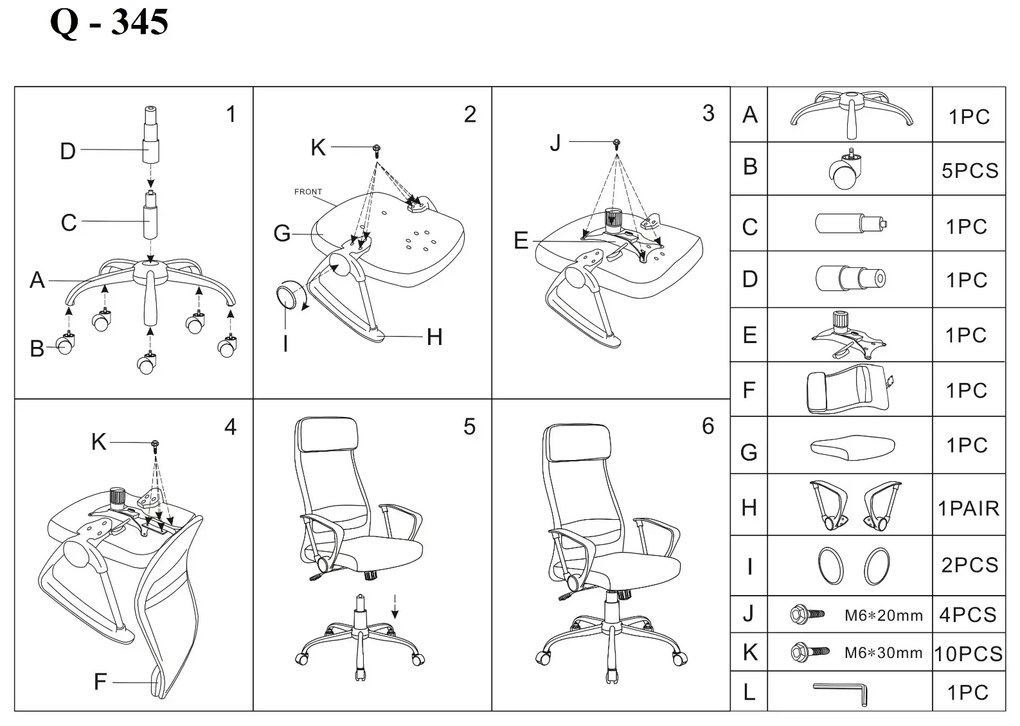 Q - 345

1
D
C
A
B

2
K
FRONT
G
I
H

3
J
E

4
K
F

5

6

| A | | 1PC |
|---|---|---|
| B | | 5PCS |
| C | | 1PC |
| D | | 1PC |
| E | | 1PC |
| F | | 1PC |
| G | | 1PC |
| H | | 1PAIR |
| I | | 2PCS |
| J | M6*20mm | 4PCS |
| K | M6*30mm | 10PCS |
| L | | 1PC |