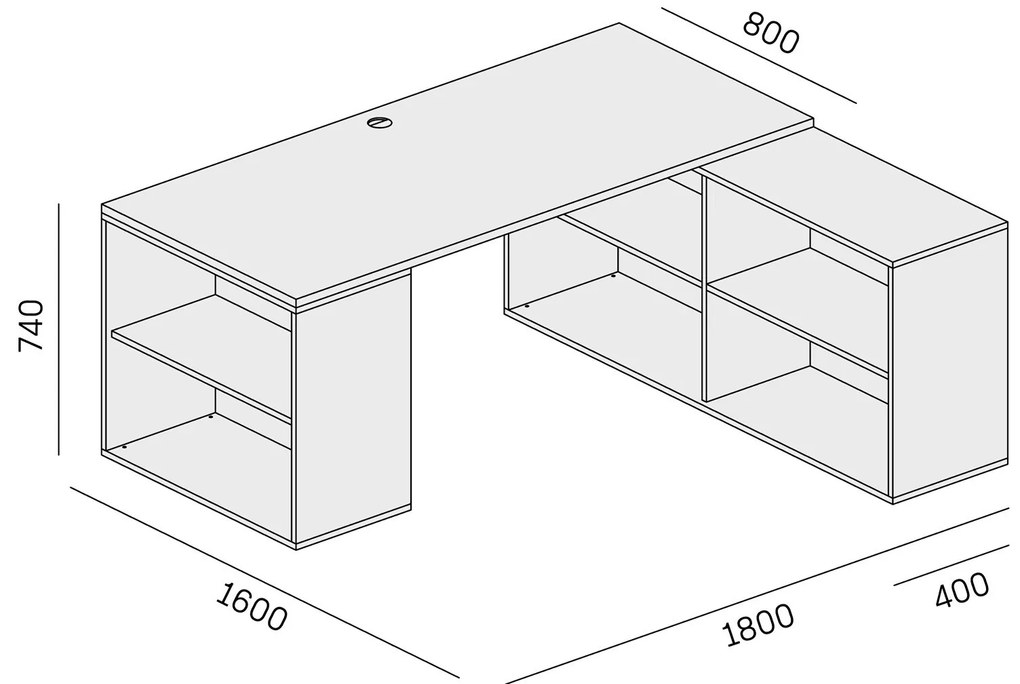 800
740
1600
1800
400