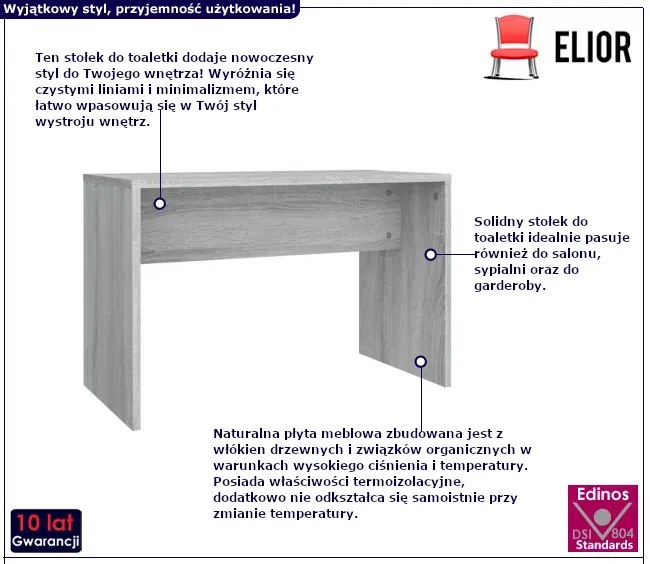 Wyjątkowy styl, przyjemność użytkowania!

ELIOR

Ten stołek do toaletki dodaje nowoczesny styl do Twojego wnętrza! Wyróżnia się czystymi liniami i minimalizmem, które łatwo wpasowują się w Twój styl wystroju wnętrz.

Solidny stołek do toaletki idealnie pasuje również do salonu, sypialni oraz do garderoby.

Naturalna płyta meblowa zbudowana jest z włókien drzewnych i związków organicznych w warunkach wysokiego ciśnienia i temperatury. Posiada właściwości termoizolacyjne, dodatkowo nie odkształca się samoistnie przy zmianie temperatury.

10 lat
Gwarancji

Edinos
DSI 804
Standards