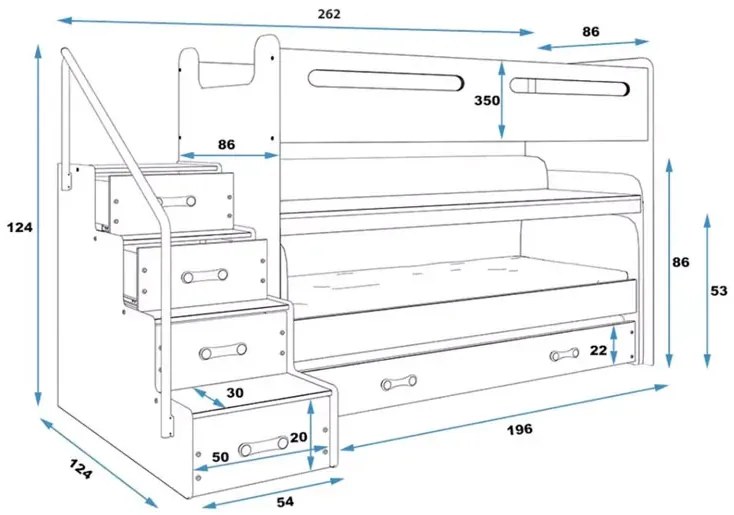 262
86
350
86
124
86
53
22
30
20
50
196
124
54