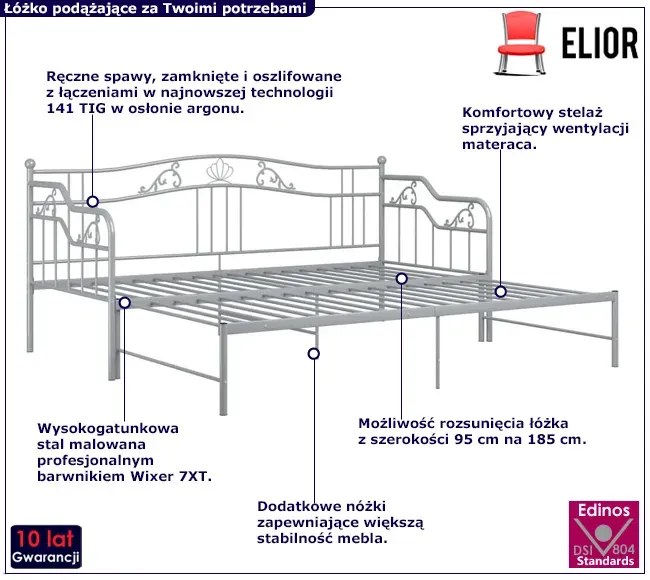 Łóżko podążające za Twoimi potrzebami

ELIOR

Ręczne spawy, zamknięte i oszlifowane z łączeniami w najnowszej technologii 141 TIG w osłonie argonu.

Komfortowy stelaż sprzyjający wentylacji materaca.

Wysokogatunkowa stal malowana profesjonalnym barwnikiem Wixer 7XT.

Możliwość rozsunięcia łóżka z szerokości 95 cm na 185 cm.

Dodatkowe nóżki zapewniające większą stabilność mebla.

10 lat Gwarancji

Edinos DSI 804 Standards