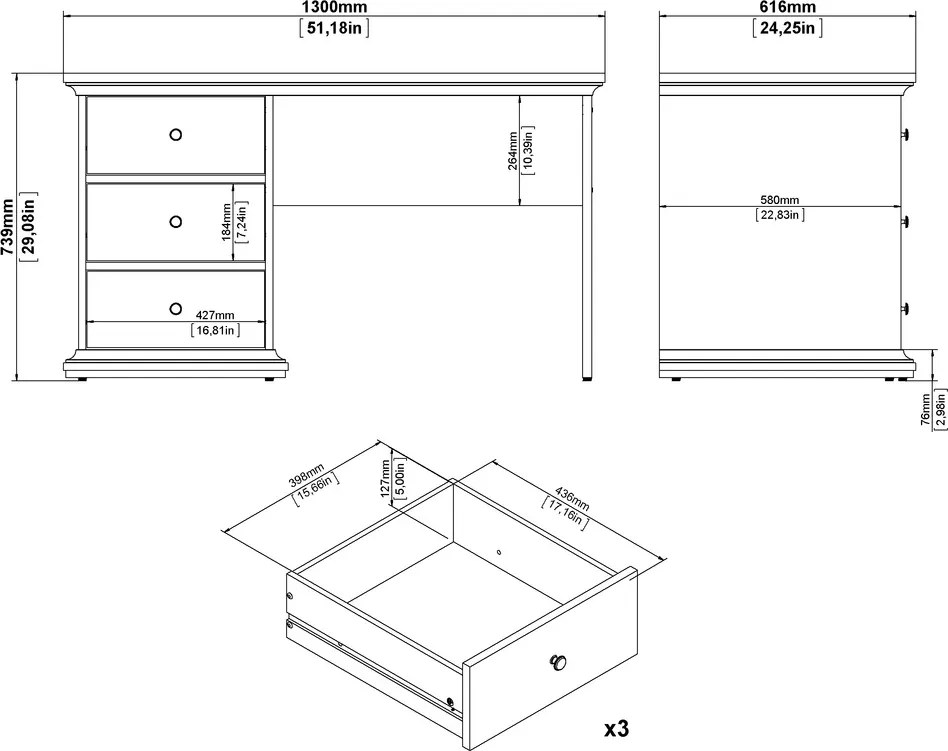 1300mm
[51,18in]

616mm
[24,25in]

739mm
[29,08in]

264mm
[10,39in]

184mm
[7,24in]

427mm
[16,81in]

580mm
[22,83in]

76mm
[2,98in]

398mm
[15,66in]

127mm
[5,00in]

436mm
[17,16in]

x3