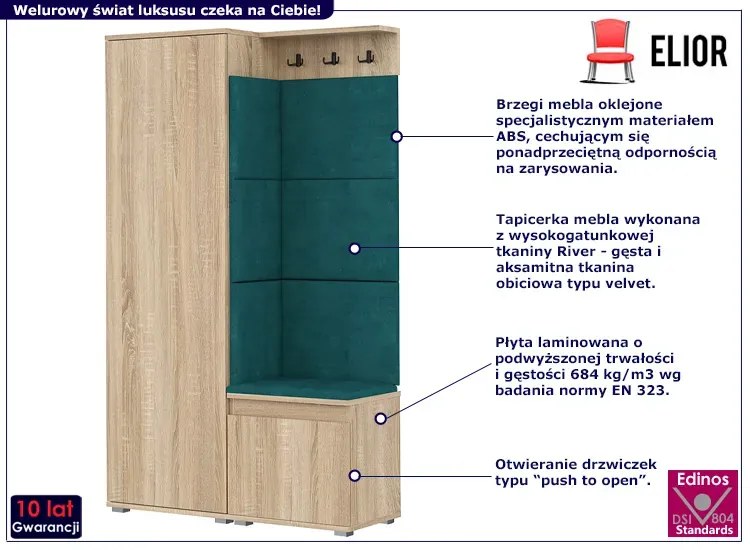 Welurowy świat luksusu czeka na Ciebie!

ELIOR

Brzegi mebla oklejone specjalistycznym materiałem ABS, cechującym się ponadprzeciętną odpornością na zarysowania.

Tapicerka mebla wykonana z wysokogatunkowej tkaniny River - gęsta i aksamitna tkanina obiciowa typu velvet.

Płyta laminowana o podwyższonej trwałości i gęstości 684 kg/m3 wg badania normy EN 323.

Otwieranie drzwiczek typu "push to open".

10 lat Gwarancji

Edinos DSI 804 Standards