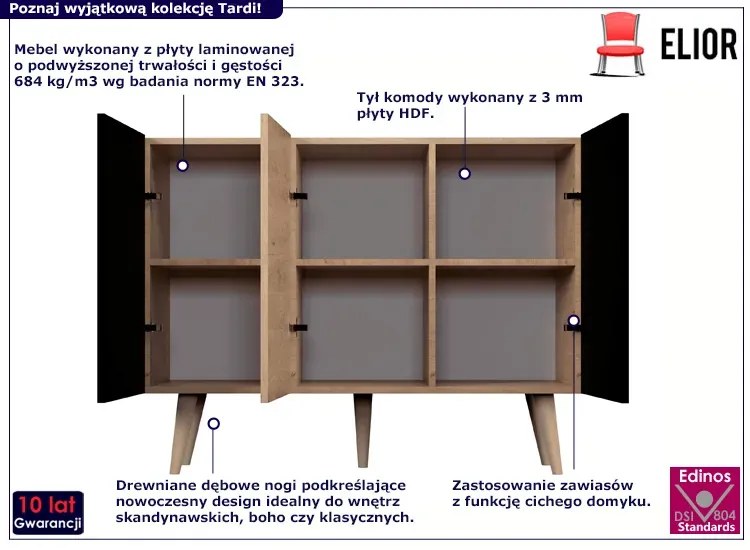 Poznaj wyjątkową kolekcję Tardi!

ELIOR

Mebel wykonany z płyty laminowanej o podwyższonej trwałości i gęstości 684 kg/m3 wg badania normy EN 323.

Tył komody wykonany z 3 mm płyty HDF.

Drewniane dębowe nogi podkreślające nowoczesny design idealny do wnętrz skandynawskich, boho czy klasycznych.

Zastosowanie zawiasów z funkcję cichego domyku.

10 lat
Gwarancji

Edinos
DSI 804
Standards