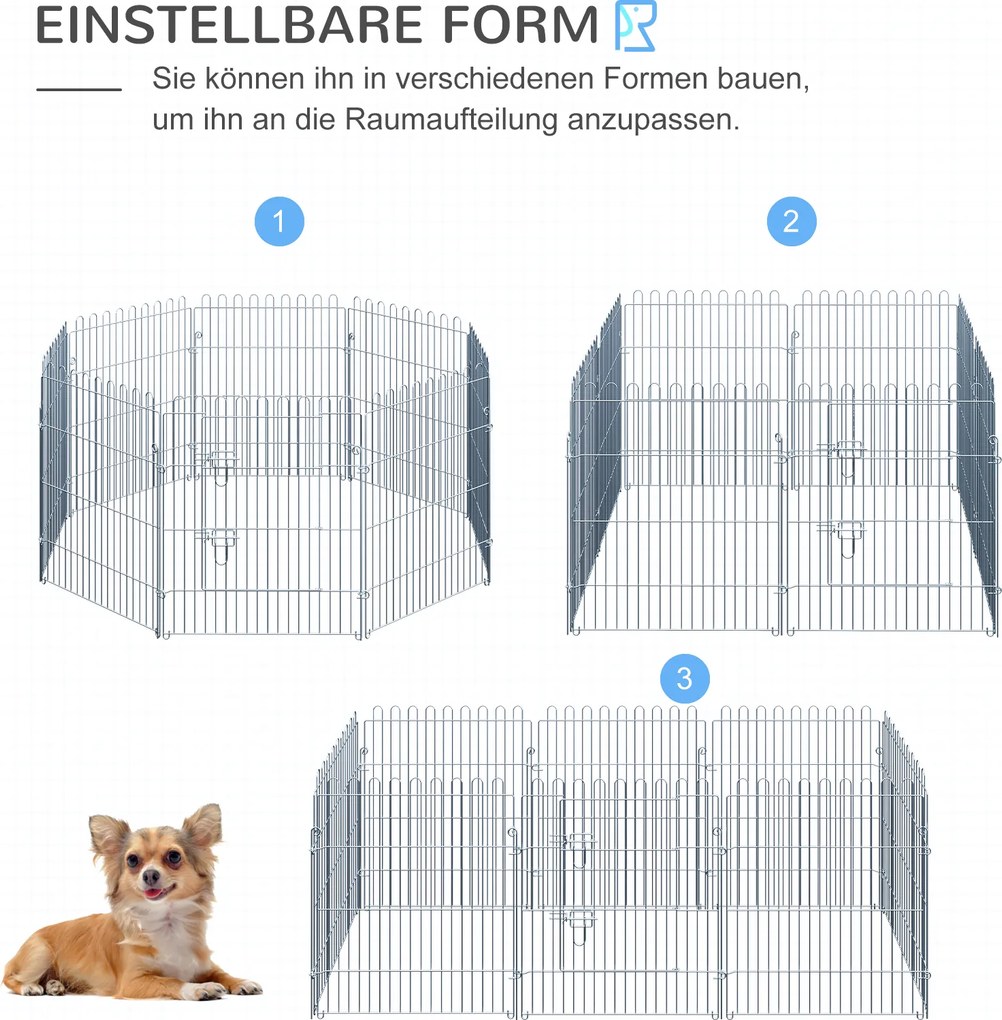 EINSTELLBARE FORM

Sie können ihn in verschiedenen Formen bauen, um ihn an die Raumaufteilung anzupassen.

1

2

3