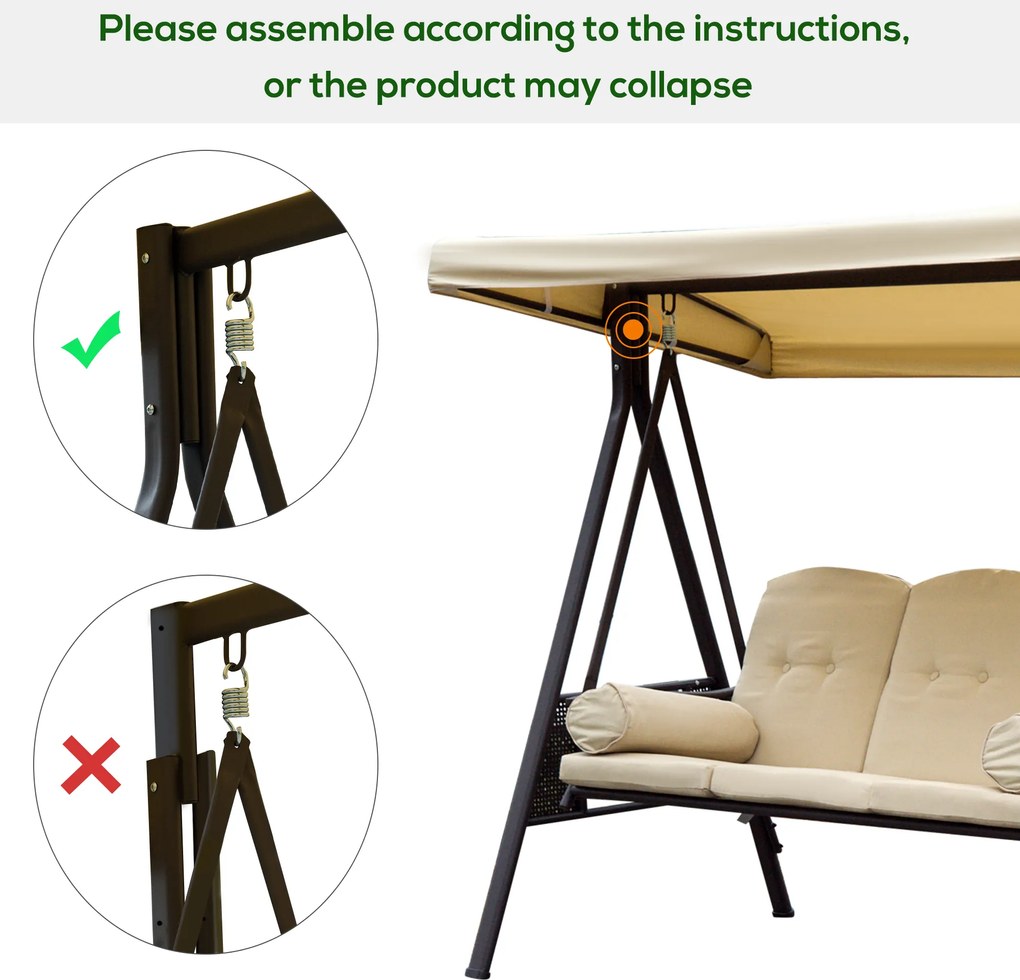 Please assemble according to the instructions, or the product may collapse