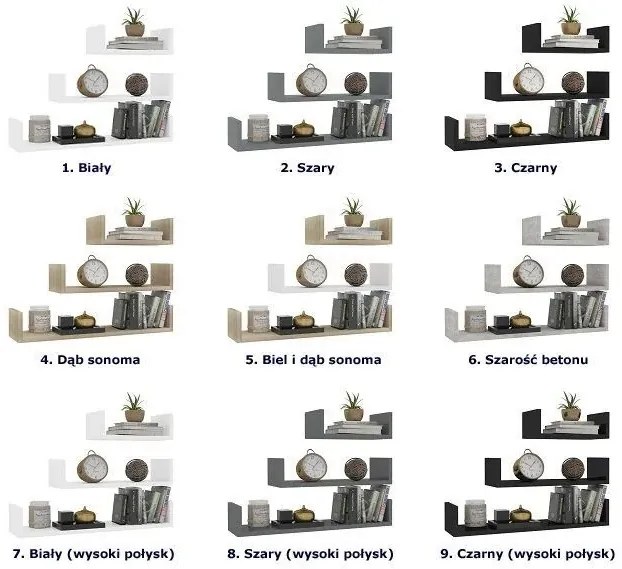 1. Biały

2. Szary

3. Czarny

4. Dąb sonoma

5. Biel i dąb sonoma

6. Szarość betonu

7. Biały (wysoki połysk)

8. Szary (wysoki połysk)

9. Czarny (wysoki połysk)