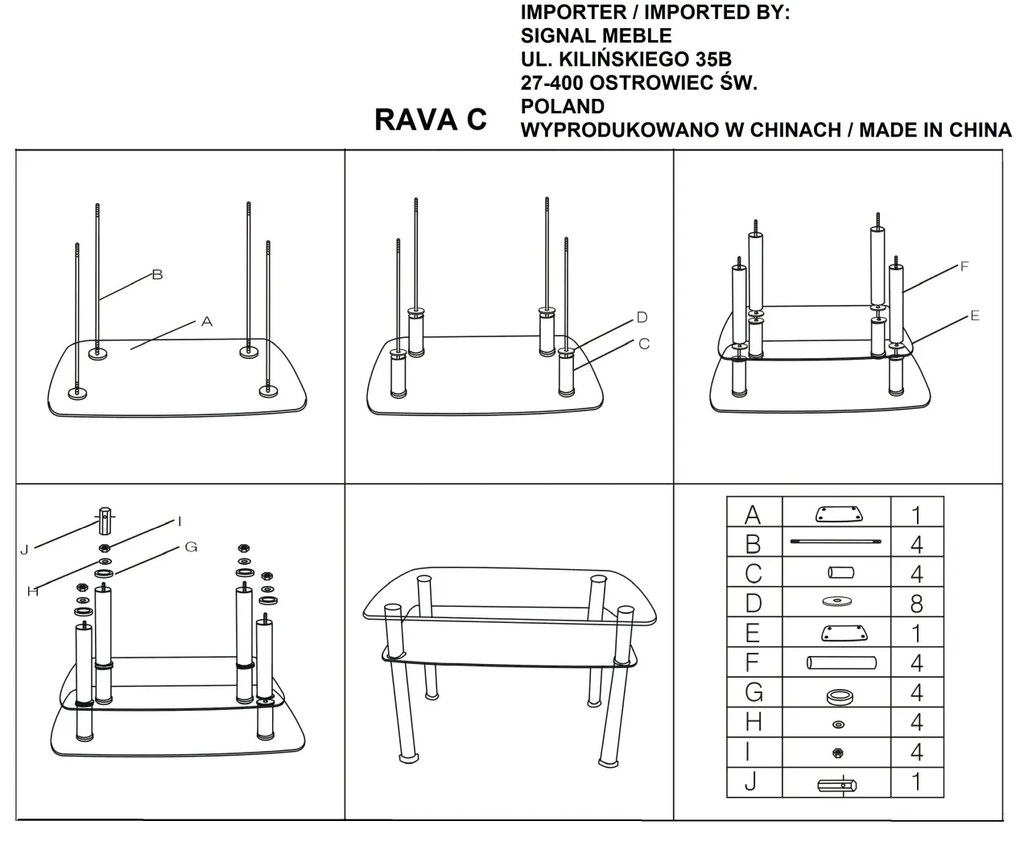 IMPORTER / IMPORTED BY:
SIGNAL MEBLE
UL. KILIŃSKIEGO 35B
27-400 OSTROWIEC ŚW.
POLAND
WYPRODUKOWANO W CHINACH / MADE IN CHINA

RAVA C

B
A

D
C

F
E

J
I
G
H

| A | | 1 |
|---|---|---|
| B | | 4 |
| C | | 4 |
| D | | 8 |
| E | | 1 |
| F | | 4 |
| G | | 4 |
| H | | 4 |
| I | | 4 |
| J | | 1 |