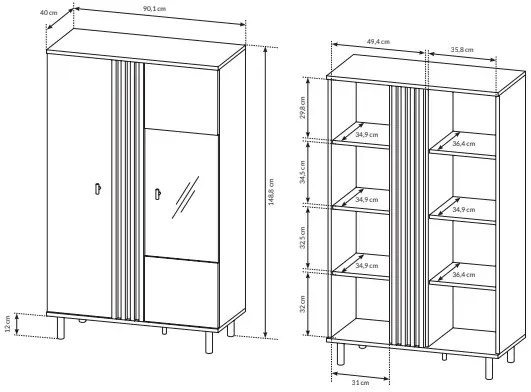 40 cm
90,1 cm
148,8 cm
12 cm
49,4 cm
35,8 cm
29,8 cm
34,9 cm
36,4 cm
34,5 cm
34,9 cm
34,9 cm
32,5 cm
34,9 cm
36,4 cm
32 cm
31 cm